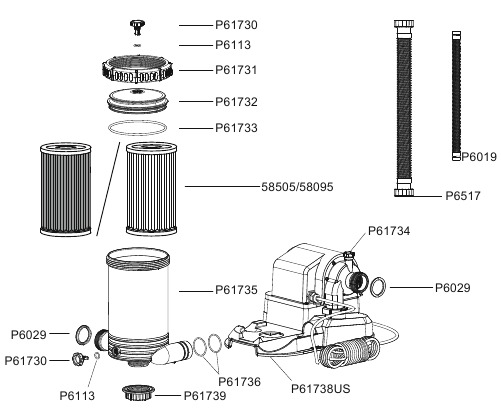 P61730
P6113
P61731
P61732
P61733
58505/58095
P6019
P6517
P61734
P61735
P6029
P6029
P61730
P6113
P61736
P61739
P61738US