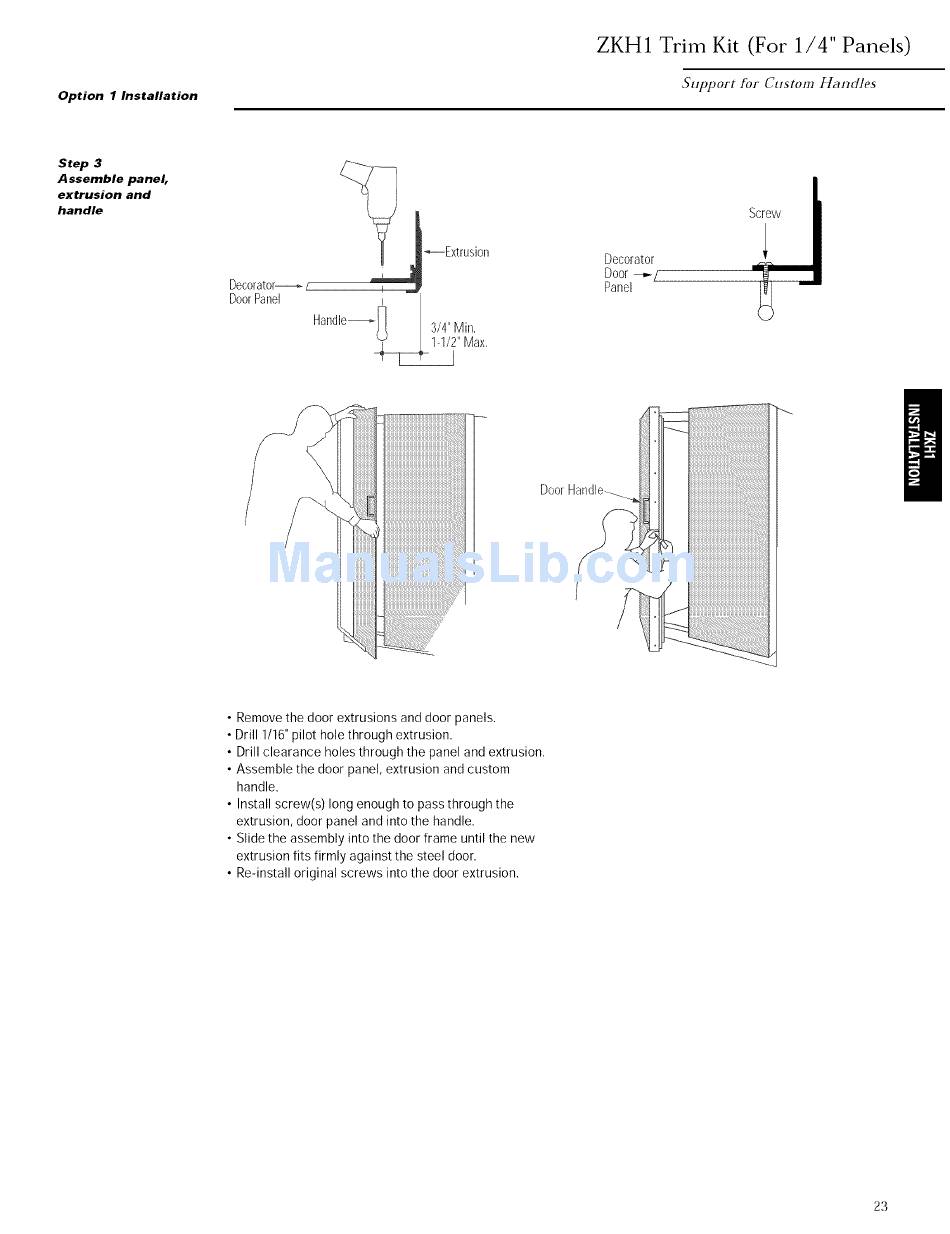 ZKH1 Trim Kit (For 1/4" Panels)

Support for Custom Handles

Option 1 Installation

Step 3
Assemble panel, extrusion and handle

Extrusion

Decorator Door Panel

Handle

3/4" Min.
1-1/2" Max.

Screw

Decorator Door Panel

ZKH1 INSTALLATION

Door Handle

ManualsLib.com

• Remove the door extrusions and door panels.
• Drill 1/16" pilot hole through extrusion.
• Drill clearance holes through the panel and extrusion.
• Assemble the door panel, extrusion and custom handle.
• Install screw(s) long enough to pass through the extrusion, door panel and into the handle.
• Slide the assembly into the door frame until the new extrusion fits firmly against the steel door.
• Re-install original screws into the door extrusion.

23