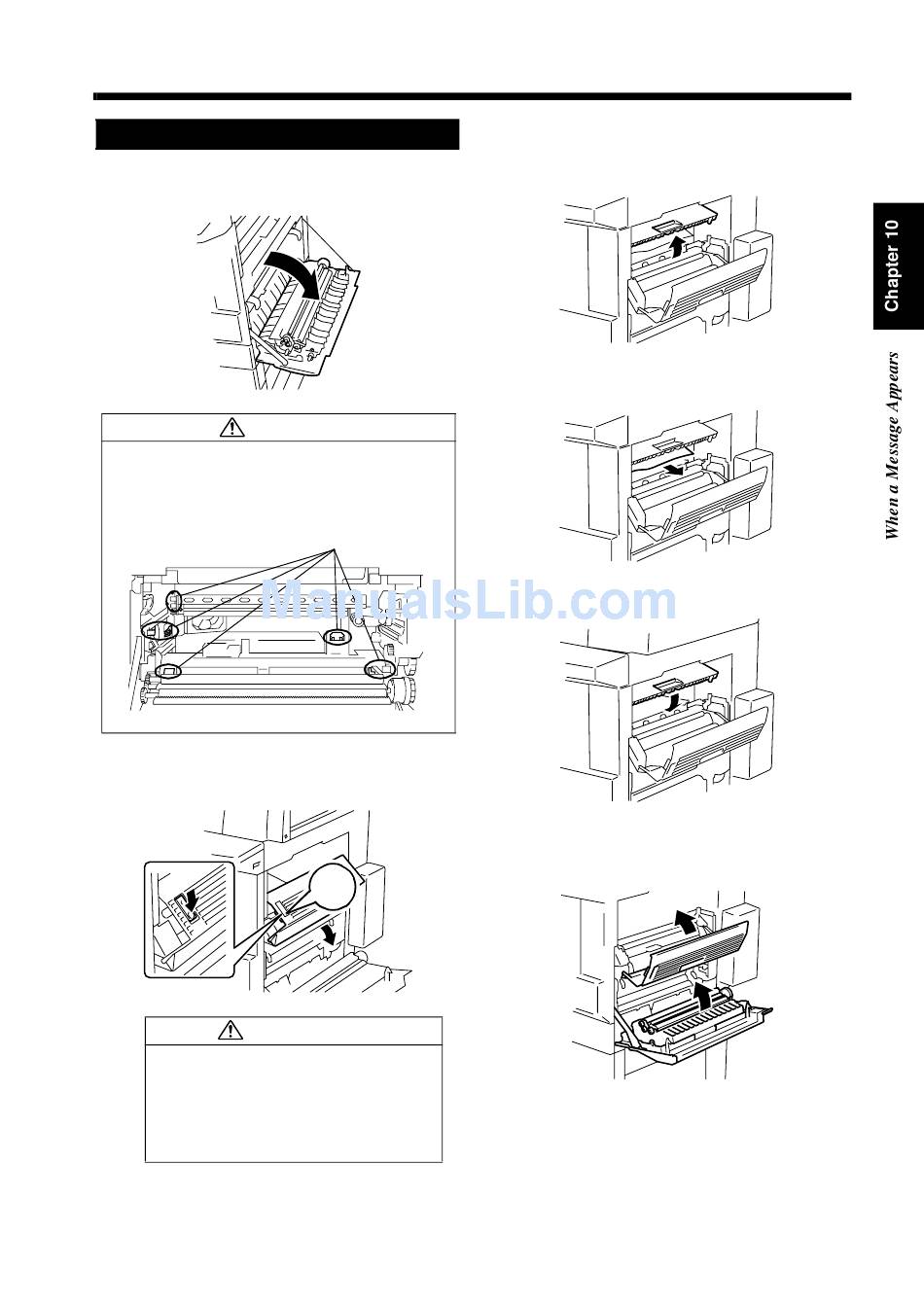 Chapter 10

When a Message Appears

ManualsLib.com