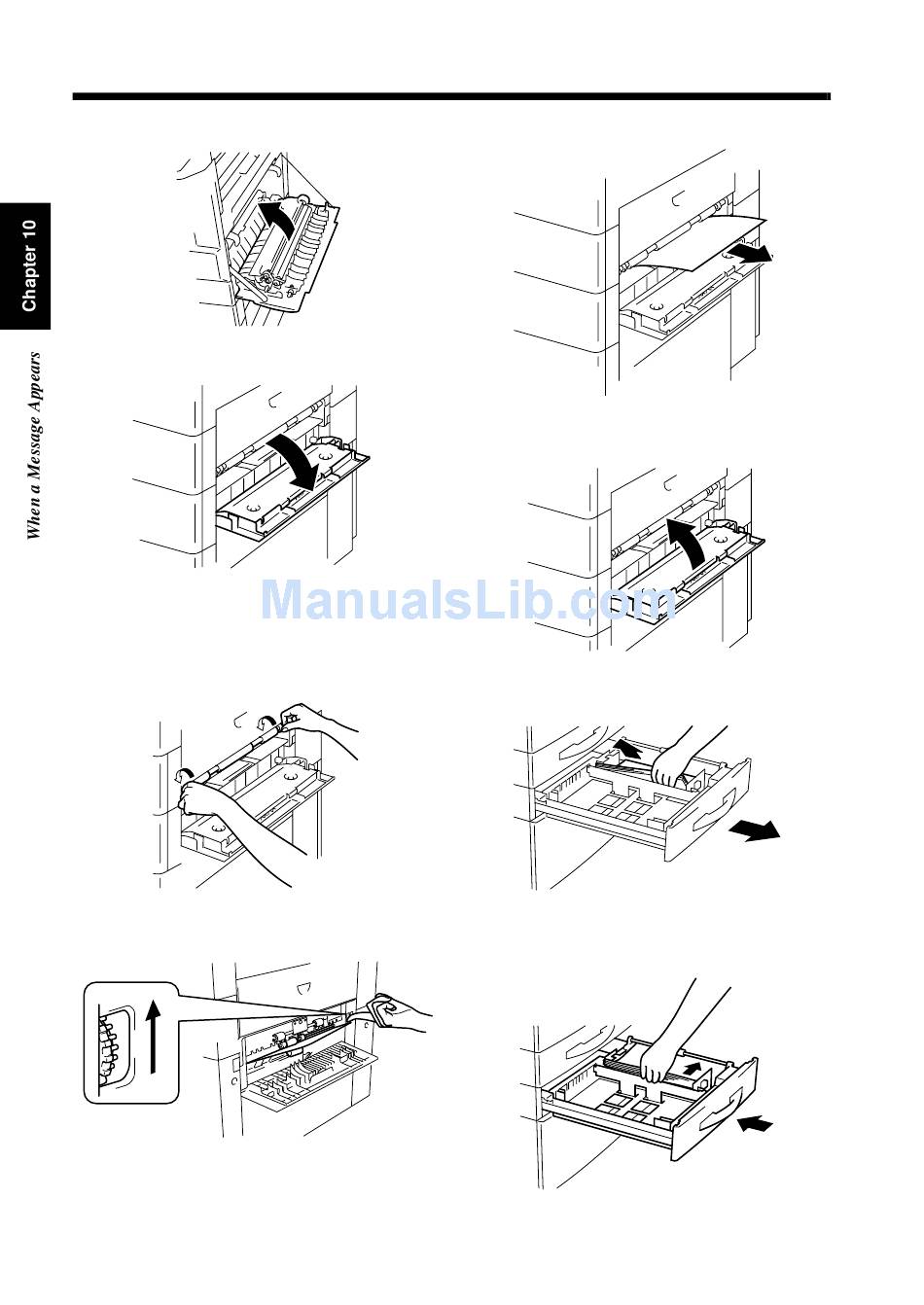 Chapter 10

When a Message Appears

ManualsLib.com