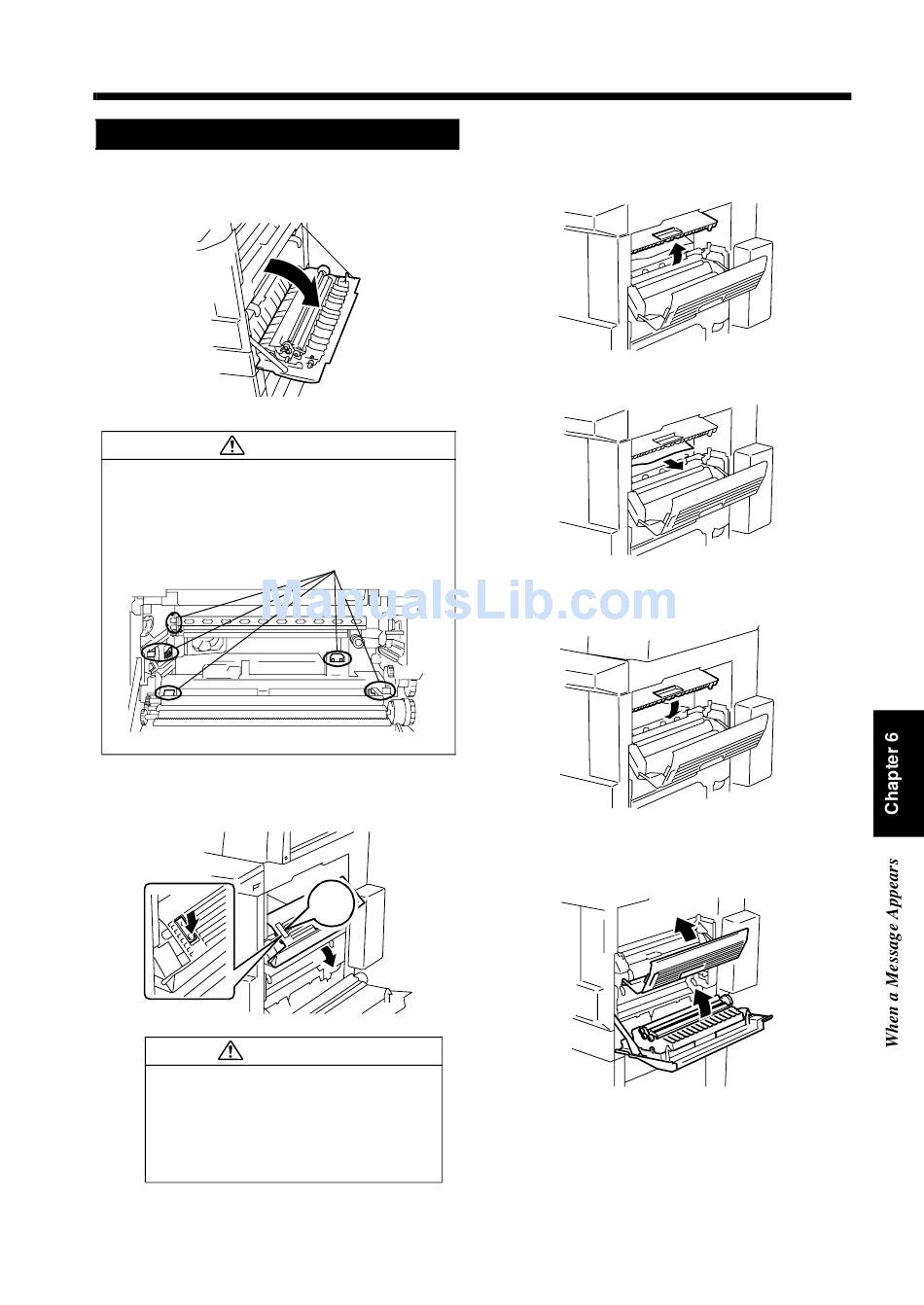 ManualsLib.com

Chapter 6

When a Message Appears