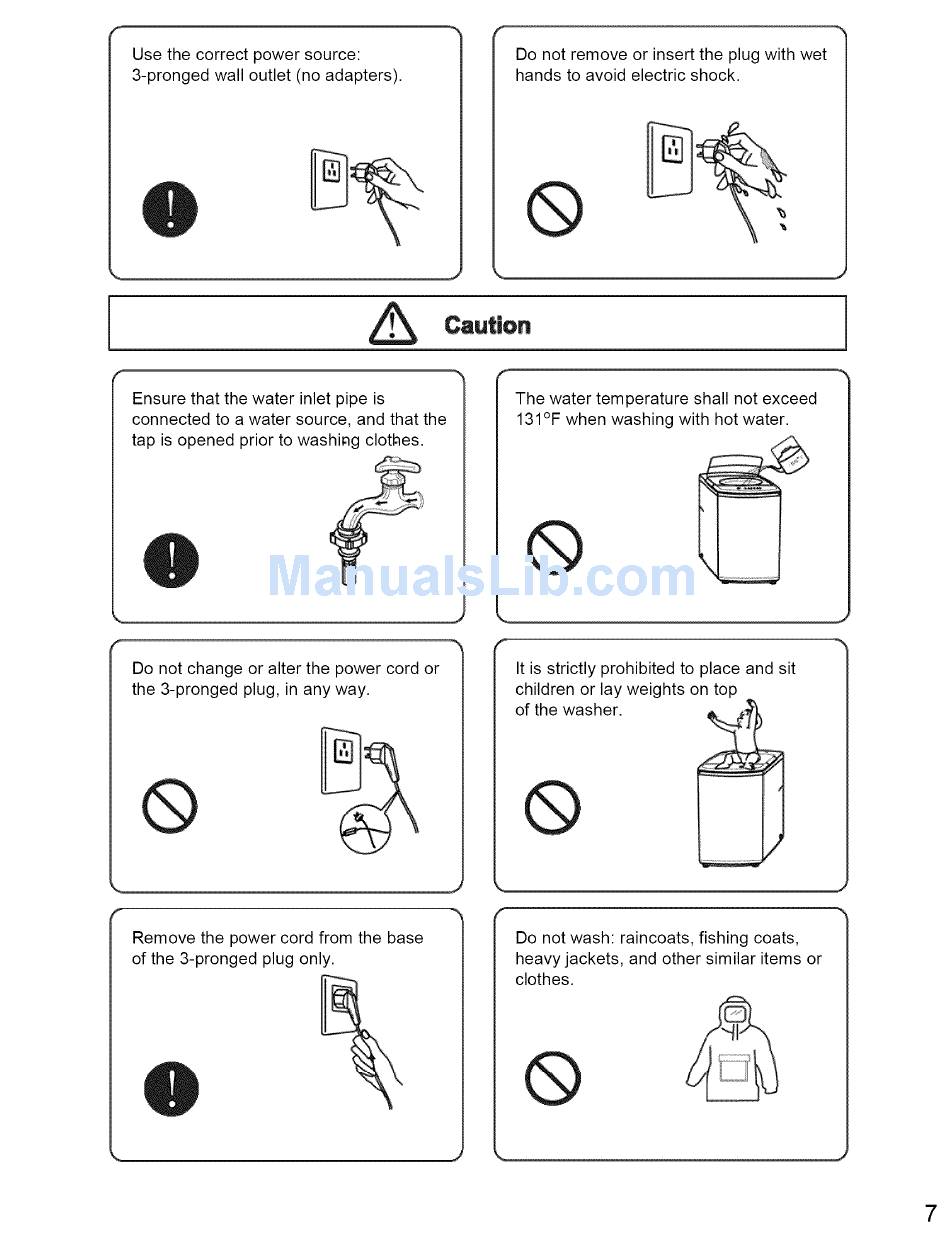 Use the correct power source:
3-pronged wall outlet (no adapters).

Do not remove or insert the plug with wet hands to avoid electric shock.

Caution

Ensure that the water inlet pipe is connected to a water source, and that the tap is opened prior to washing clothes.

The water temperature shall not exceed 131°F when washing with hot water.

ManualsLib.com

Do not change or alter the power cord or the 3-pronged plug, in any way.

It is strictly prohibited to place and sit children or lay weights on top of the washer.

Remove the power cord from the base of the 3-pronged plug only.

Do not wash: raincoats, fishing coats, heavy jackets, and other similar items or clothes.

7