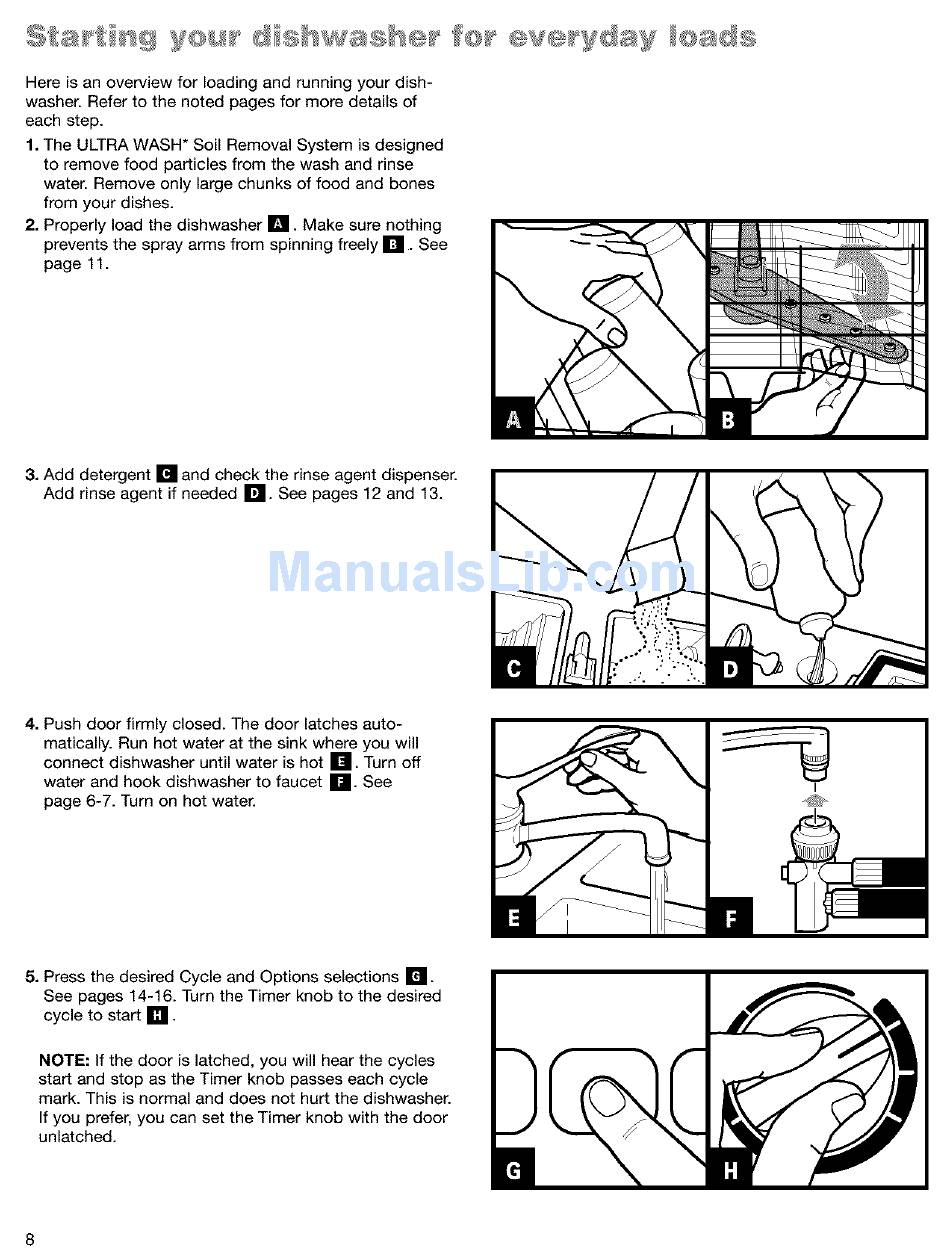 Starting your dishwasher for everyday loads

Here is an overview for loading and running your dishwasher. Refer to the noted pages for more details of each step.

1. The ULTRA WASH* Soil Removal System is designed to remove food particles from the wash and rinse water. Remove only large chunks of food and bones from your dishes.

2. Properly load the dishwasher A. Make sure nothing prevents the spray arms from spinning freely B. See page 11.

A B

3. Add detergent C and check the rinse agent dispenser. Add rinse agent if needed D. See pages 12 and 13.

ManualsLib.com

C D

4. Push door firmly closed. The door latches automatically. Run hot water at the sink where you will connect dishwasher until water is hot E. Turn off water and hook dishwasher to faucet F. See page 6-7. Turn on hot water.

E F

5. Press the desired Cycle and Options selections G. See pages 14-16. Turn the Timer knob to the desired cycle to start H.

NOTE: If the door is latched, you will hear the cycles start and stop as the Timer knob passes each cycle mark. This is normal and does not hurt the dishwasher. If you prefer, you can set the Timer knob with the door unlatched.

G H

8