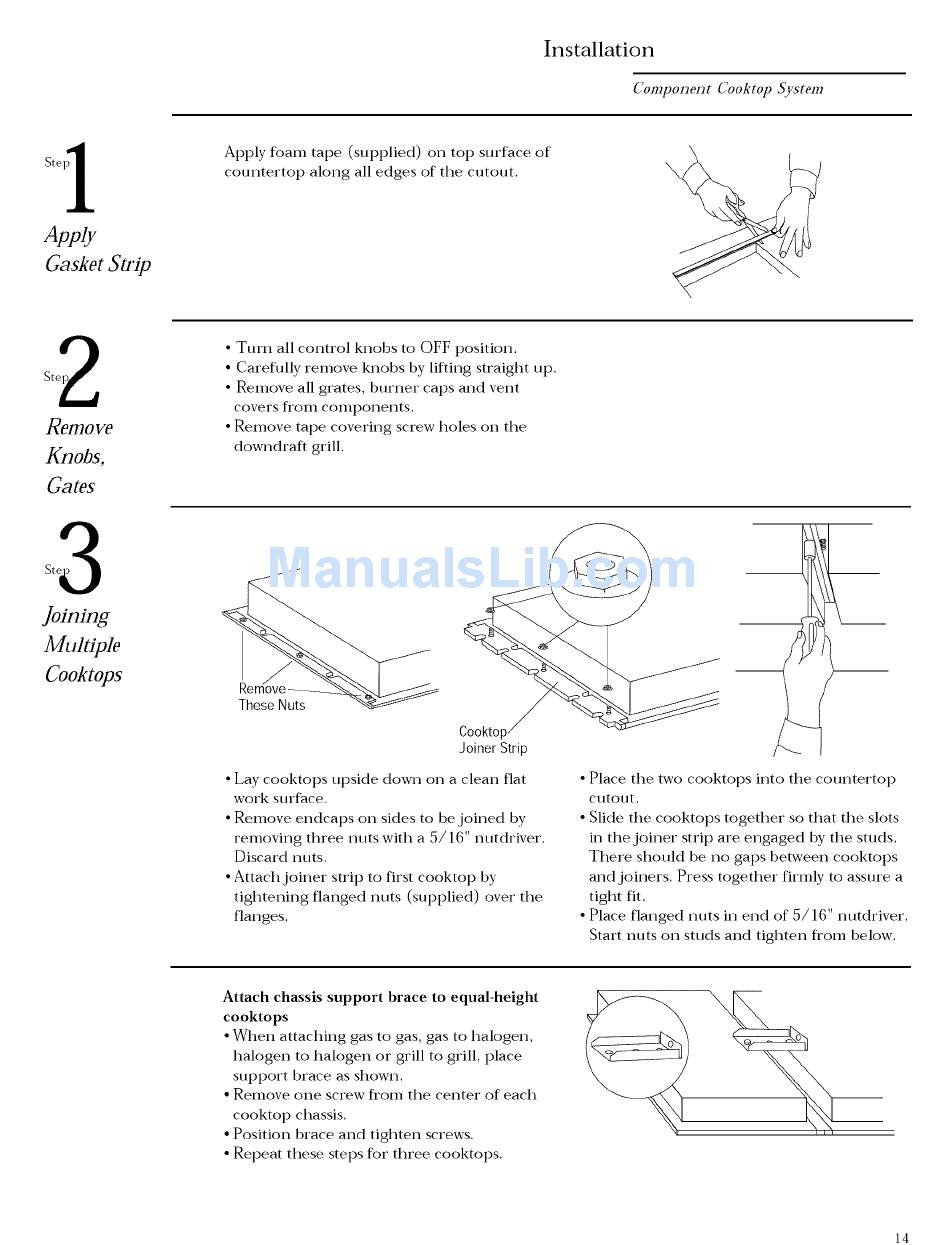 Installation

Component Cooktop System

Step 1

Apply Gasket Strip

Apply foam tape (supplied) on top surface of countertop along all edges of the cutout.

Step 2

Remove Knobs, Gates

• Turn all control knobs to OFF position.
• Carefully remove knobs by lifting straight up.
• Remove all grates, burner caps and vent covers from components.
• Remove tape covering screw holes on the downdraft grill.

Step 3

Joining Multiple Cooktops

ManualsLib.com

Remove These Nuts

Cooktop Joiner Strip

• Lay cooktops upside down on a clean flat work surface.
• Remove endcaps on sides to be joined by removing three nuts with a 5/16" nutdriver. Discard nuts.
• Attach joiner strip to first cooktop by tightening flanged nuts (supplied) over the flanges.

• Place the two cooktops into the countertop cutout.
• Slide the cooktops together so that the slots in the joiner strip are engaged by the studs. There should be no gaps between cooktops and joiners. Press together firmly to assure a tight fit.
• Place flanged nuts in end of 5/16" nutdriver. Start nuts on studs and tighten from below.

Attach chassis support brace to equal-height cooktops
• When attaching gas to gas, gas to halogen, halogen to halogen or grill to grill, place support brace as shown.
• Remove one screw from the center of each cooktop chassis.
• Position brace and tighten screws.
• Repeat these steps for three cooktops.

14