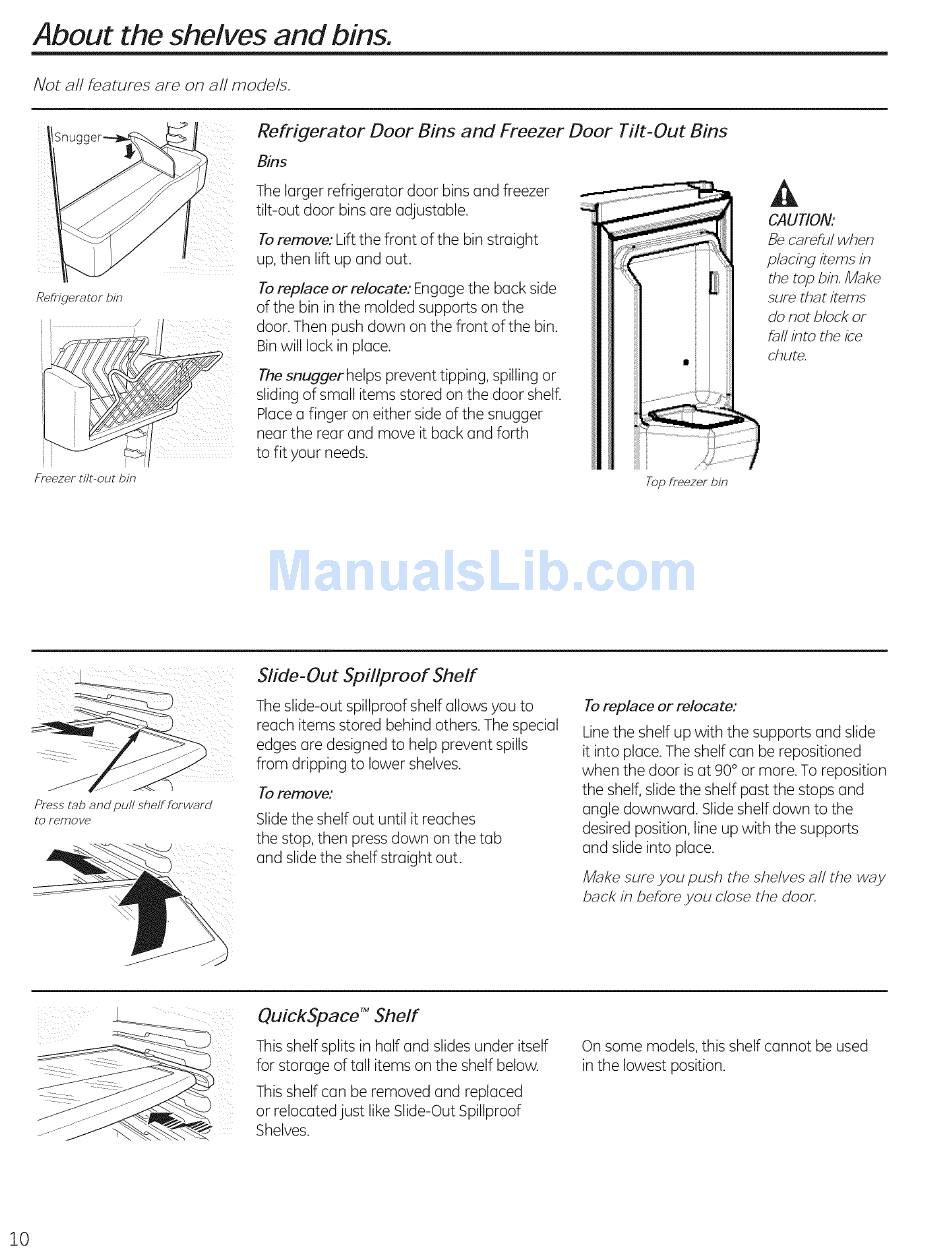 About the shelves and bins.

Not all features are on all models.

Snugger

Refrigerator bin

Freezer tilt-out bin

Refrigerator Door Bins and Freezer Door Tilt-Out Bins

Bins

The larger refrigerator door bins and freezer tilt-out door bins are adjustable.

To remove: Lift the front of the bin straight up, then lift up and out.

To replace or relocate: Engage the back side of the bin in the molded supports on the door. Then push down on the front of the bin. Bin will lock in place.

The snugger helps prevent tipping, spilling or sliding of small items stored on the door shelf. Place a finger on either side of the snugger near the rear and move it back and forth to fit your needs.

Top freezer bin

CAUTION:
Be careful when placing items in the top bin. Make sure that items do not block or fall into the ice chute.

ManualsLib.com

Press tab and pull shelf forward to remove

Slide-Out Spillproof Shelf

The slide-out spillproof shelf allows you to reach items stored behind others. The special edges are designed to help prevent spills from dripping to lower shelves.

To remove:

Slide the shelf out until it reaches the stop, then press down on the tab and slide the shelf straight out.

To replace or relocate:

Line the shelf up with the supports and slide it into place. The shelf can be repositioned when the door is at 90° or more. To reposition the shelf, slide the shelf past the stops and angle downward. Slide shelf down to the desired position, line up with the supports and slide into place.

Make sure you push the shelves all the way back in before you close the door.

QuickSpace™ Shelf

This shelf splits in half and slides under itself for storage of tall items on the shelf below.

This shelf can be removed and replaced or relocated just like Slide-Out Spillproof Shelves.

On some models, this shelf cannot be used in the lowest position.

10