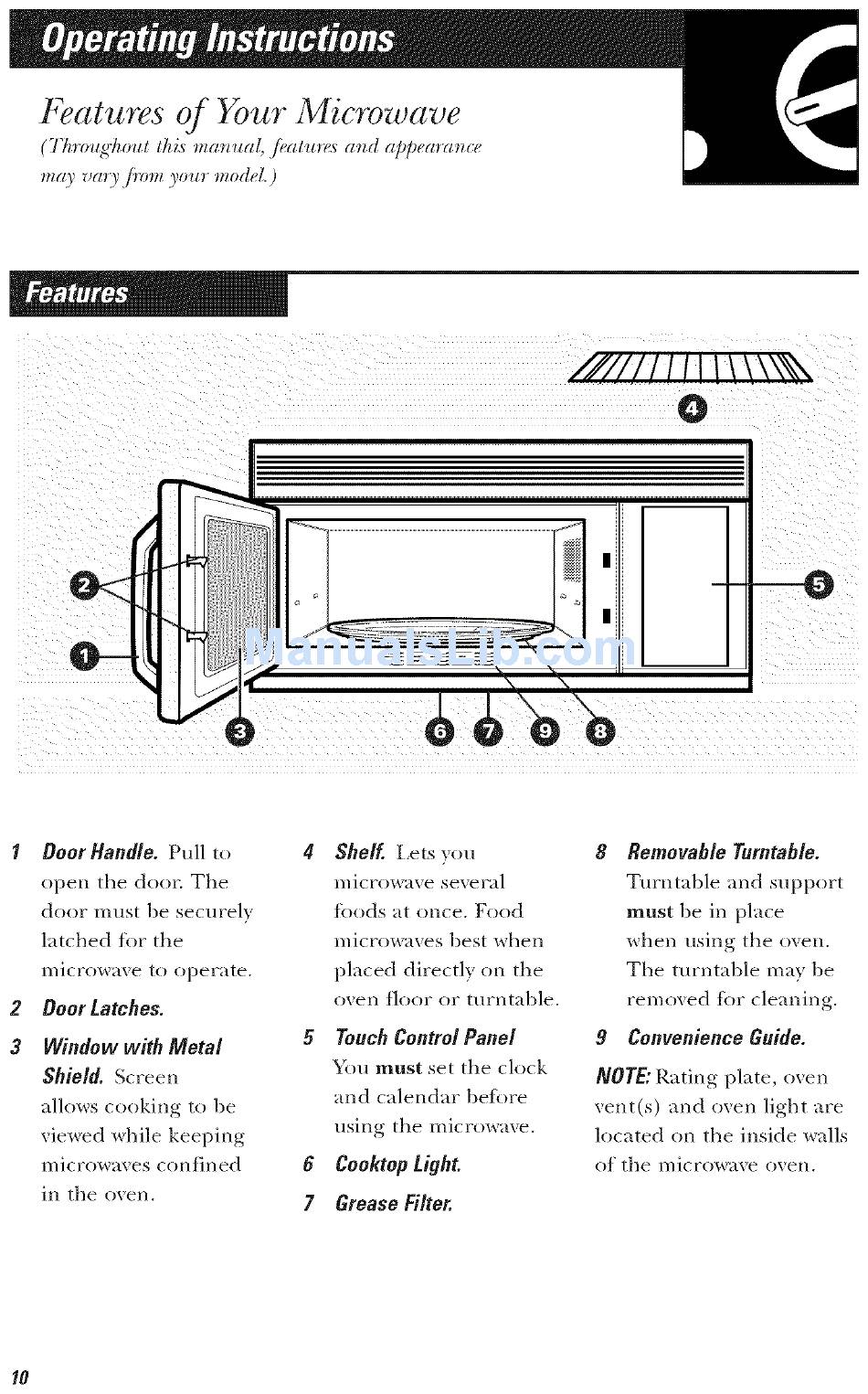 Operating Instructions

Features of Your Microwave
(Throughout this manual, features and appearance may vary from your model.)

Features

4

2

5

1

ManualsLib.com

3 6 7 9 8

1 Door Handle. Pull to open the door. The door must be securely latched for the microwave to operate.

2 Door Latches.

3 Window with Metal Shield. Screen allows cooking to be viewed while keeping microwaves confined in the oven.

4 Shelf. Lets you microwave several foods at once. Food microwaves best when placed directly on the oven floor or turntable.

5 Touch Control Panel You must set the clock and calendar before using the microwave.

6 Cooktop Light.

7 Grease Filter.

8 Removable Turntable. Turntable and support must be in place when using the oven. The turntable may be removed for cleaning.

9 Convenience Guide.

NOTE: Rating plate, oven vent(s) and oven light are located on the inside walls of the microwave oven.

10