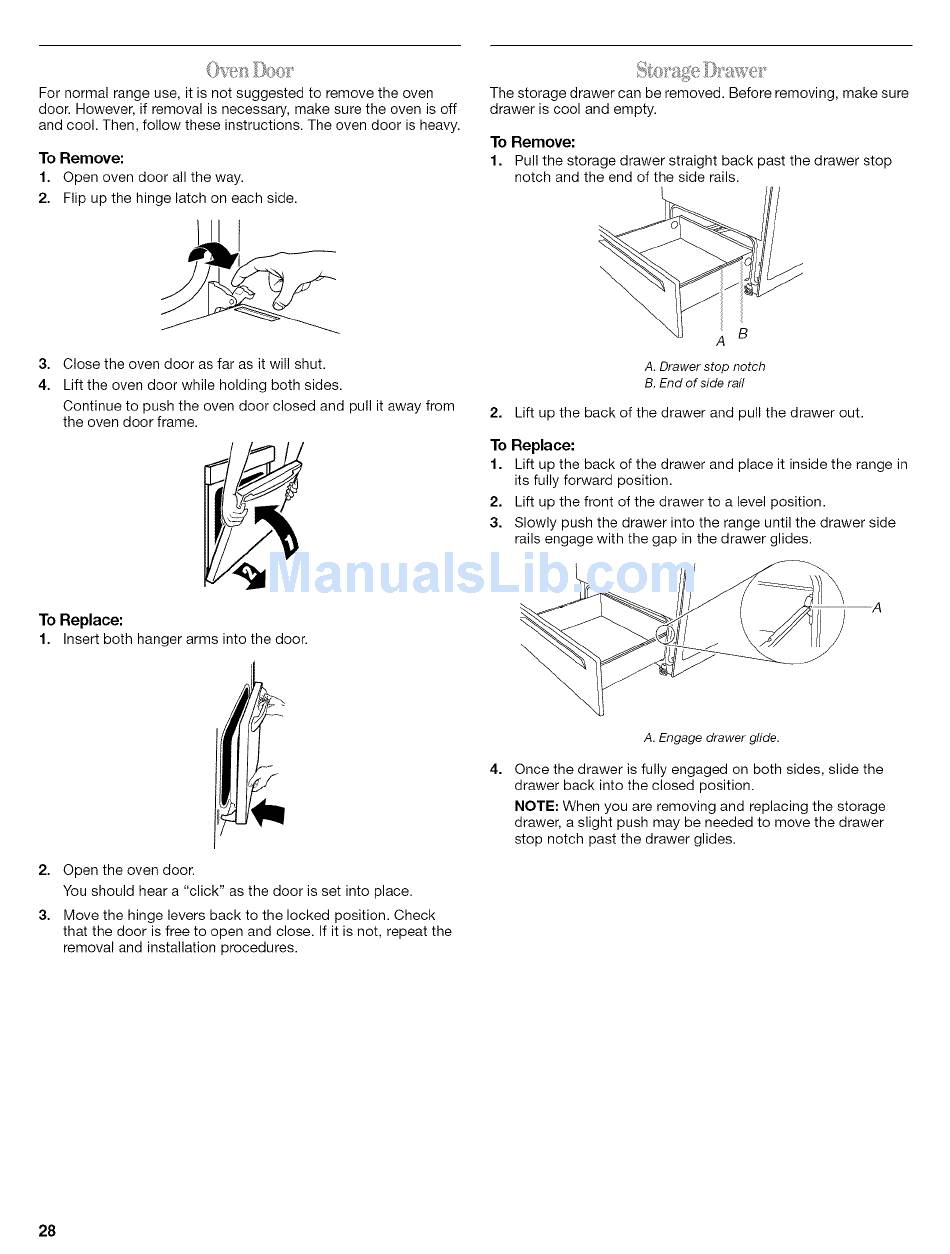 Oven Door

For normal range use, it is not suggested to remove the oven door. However, if removal is necessary, make sure the oven is off and cool. Then, follow these instructions. The oven door is heavy.

To Remove:
1. Open oven door all the way.
2. Flip up the hinge latch on each side.

3. Close the oven door as far as it will shut.
4. Lift the oven door while holding both sides.
Continue to push the oven door closed and pull it away from the oven door frame.

1
2

To Replace:
1. Insert both hanger arms into the door.

2. Open the oven door.
You should hear a "click" as the door is set into place.
3. Move the hinge levers back to the locked position. Check that the door is free to open and close. If it is not, repeat the removal and installation procedures.

Storage Drawer

The storage drawer can be removed. Before removing, make sure drawer is cool and empty.

To Remove:
1. Pull the storage drawer straight back past the drawer stop notch and the end of the side rails.

A B

A. Drawer stop notch
B. End of side rail

2. Lift up the back of the drawer and pull the drawer out.

To Replace:
1. Lift up the back of the drawer and place it inside the range in its fully forward position.
2. Lift up the front of the drawer to a level position.
3. Slowly push the drawer into the range until the drawer side rails engage with the gap in the drawer glides.

A

A. Engage drawer glide.

4. Once the drawer is fully engaged on both sides, slide the drawer back into the closed position.
NOTE: When you are removing and replacing the storage drawer, a slight push may be needed to move the drawer stop notch past the drawer glides.

ManualsLib.com

28