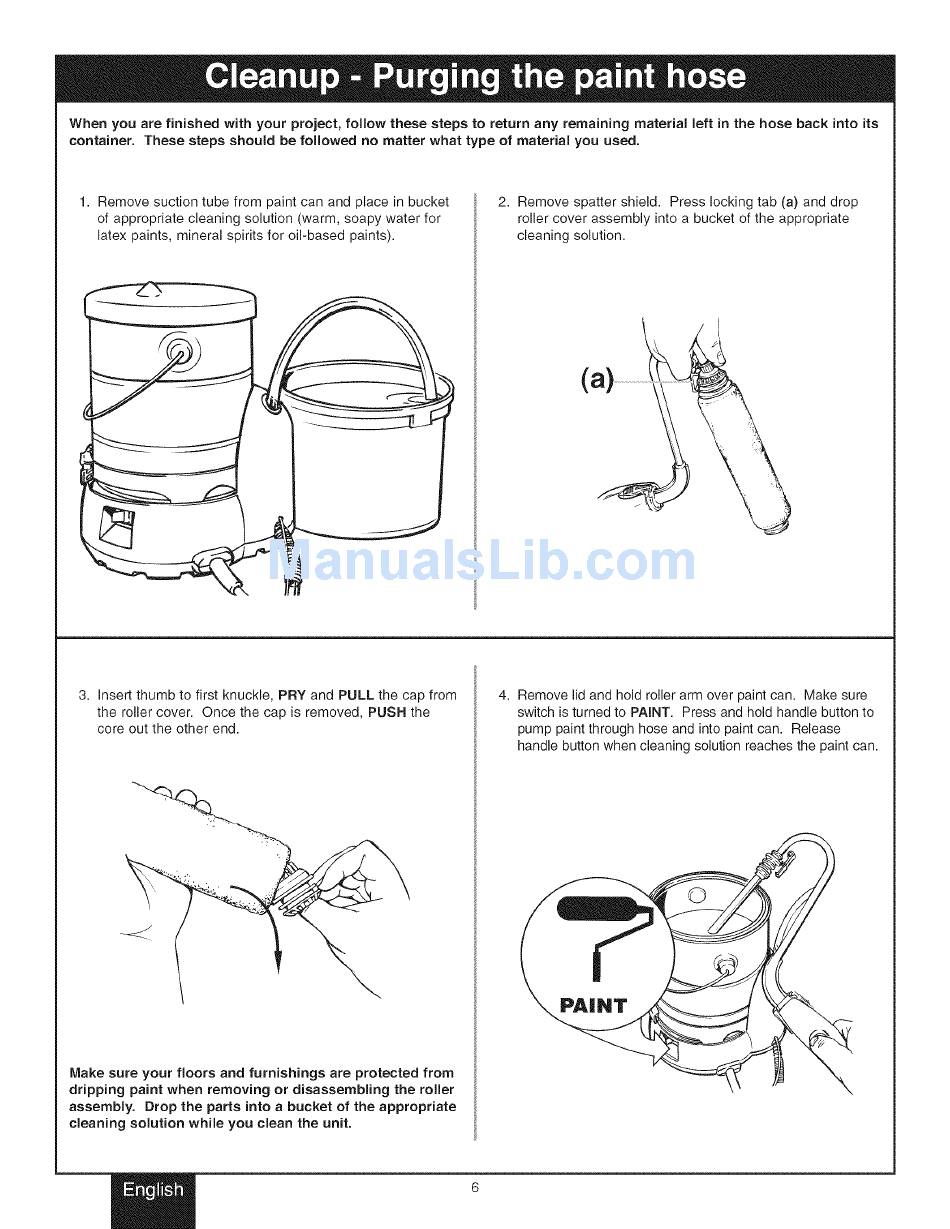 Cleanup - Purging the paint hose

When you are finished with your project, follow these steps to return any remaining material left in the hose back into its container. These steps should be followed no matter what type of material you used.

1. Remove suction tube from paint can and place in bucket of appropriate cleaning solution (warm, soapy water for latex paints, mineral spirits for oil-based paints).

2. Remove spatter shield. Press locking tab (a) and drop roller cover assembly into a bucket of the appropriate cleaning solution.

(a)

ManualsLib.com

3. Insert thumb to first knuckle, PRY and PULL the cap from the roller cover. Once the cap is removed, PUSH the core out the other end.

Make sure your floors and furnishings are protected from dripping paint when removing or disassembling the roller assembly. Drop the parts into a bucket of the appropriate cleaning solution while you clean the unit.

4. Remove lid and hold roller arm over paint can. Make sure switch is turned to PAINT. Press and hold handle button to pump paint through hose and into paint can. Release handle button when cleaning solution reaches the paint can.

PAINT

English

6