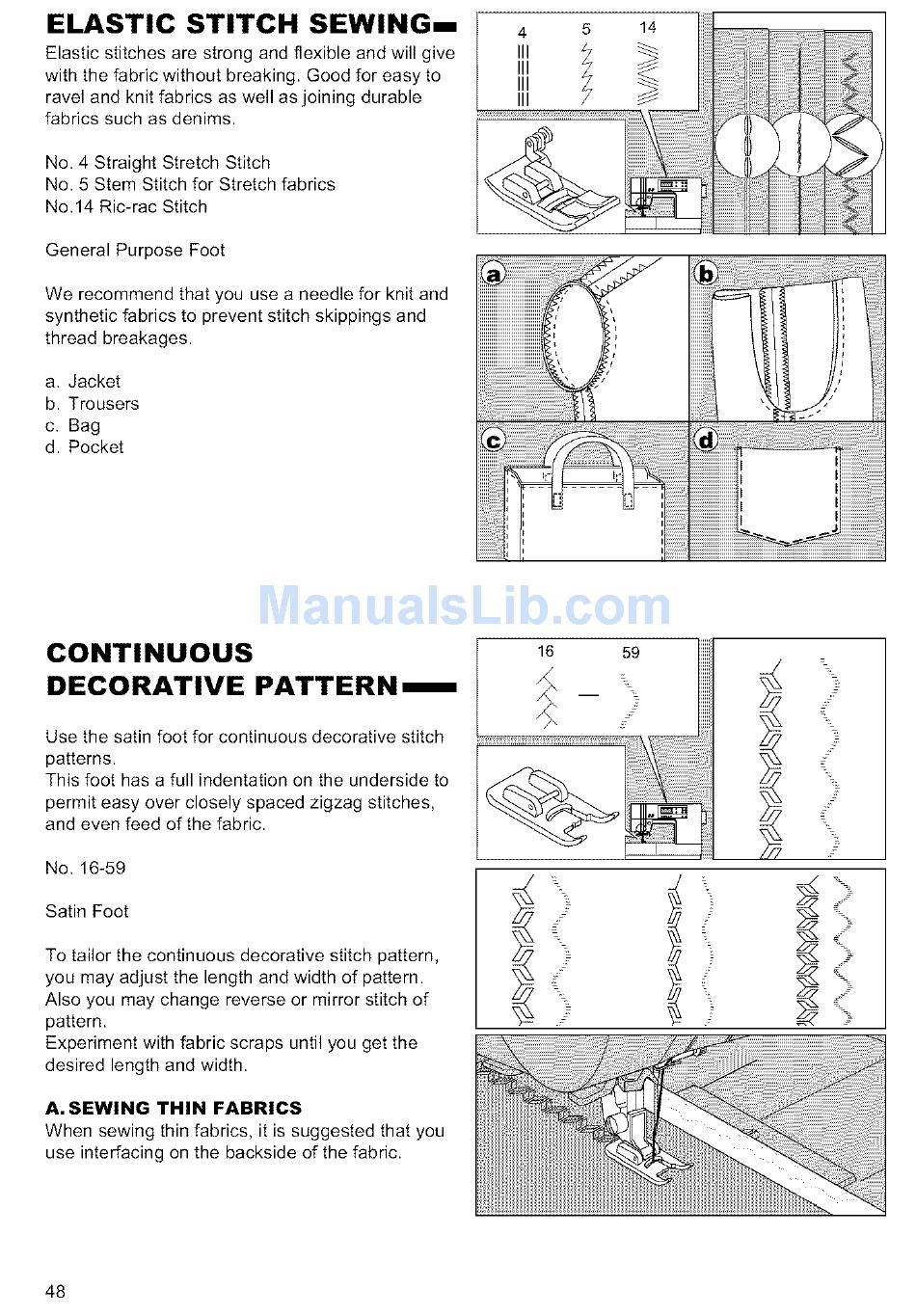 ELASTIC STITCH SEWING

Elastic stitches are strong and flexible and will give with the fabric without breaking. Good for easy to ravel and knit fabrics as well as joining durable fabrics such as denims.

No. 4 Straight Stretch Stitch
No. 5 Stem Stitch for Stretch fabrics
No.14 Ric-rac Stitch

General Purpose Foot

We recommend that you use a needle for knit and synthetic fabrics to prevent stitch skippings and thread breakages.

a. Jacket
b. Trousers
c. Bag
d. Pocket

4 5 14

a

b

c

d

ManualsLib.com

CONTINUOUS DECORATIVE PATTERN

Use the satin foot for continuous decorative stitch patterns.
This foot has a full indentation on the underside to permit easy over closely spaced zigzag stitches, and even feed of the fabric.

No. 16-59

Satin Foot

To tailor the continuous decorative stitch pattern, you may adjust the length and width of pattern.
Also you may change reverse or mirror stitch of pattern.
Experiment with fabric scraps until you get the desired length and width.

A. SEWING THIN FABRICS
When sewing thin fabrics, it is suggested that you use interfacing on the backside of the fabric.

16 59

48