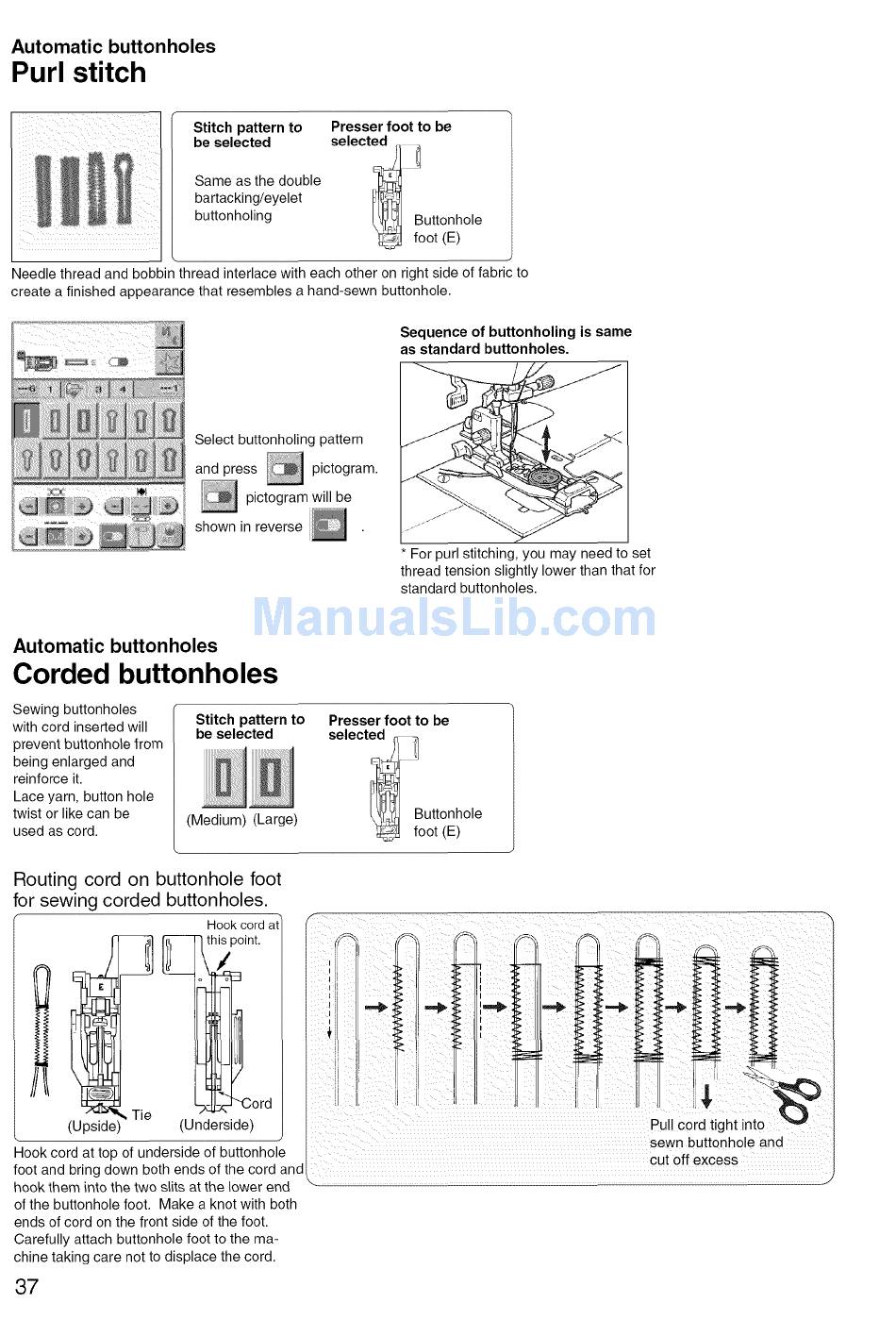 Automatic buttonholes
Purl stitch

Stitch pattern to be selected
Same as the double bartacking/eyelet buttonholing

Presser foot to be selected
Buttonhole foot (E)

Needle thread and bobbin thread interlace with each other on right side of fabric to create a finished appearance that resembles a hand-sewn buttonhole.

Select buttonholing pattern and press pictogram. pictogram will be shown in reverse .

Sequence of buttonholing is same as standard buttonholes.

* For purl stitching, you may need to set thread tension slightly lower than that for standard buttonholes.

ManualsLib.com

Automatic buttonholes
Corded buttonholes

Sewing buttonholes with cord inserted will prevent buttonhole from being enlarged and reinforce it.
Lace yarn, button hole twist or like can be used as cord.

Stitch pattern to be selected
(Medium) (Large)

Presser foot to be selected
Buttonhole foot (E)

Routing cord on buttonhole foot for sewing corded buttonholes.

Hook cord at this point.
Tie
Cord
(Upside)
(Underside)

Hook cord at top of underside of buttonhole foot and bring down both ends of the cord and hook them into the two slits at the lower end of the buttonhole foot. Make a knot with both ends of cord on the front side of the foot. Carefully attach buttonhole foot to the machine taking care not to displace the cord.

Pull cord tight into sewn buttonhole and cut off excess

37