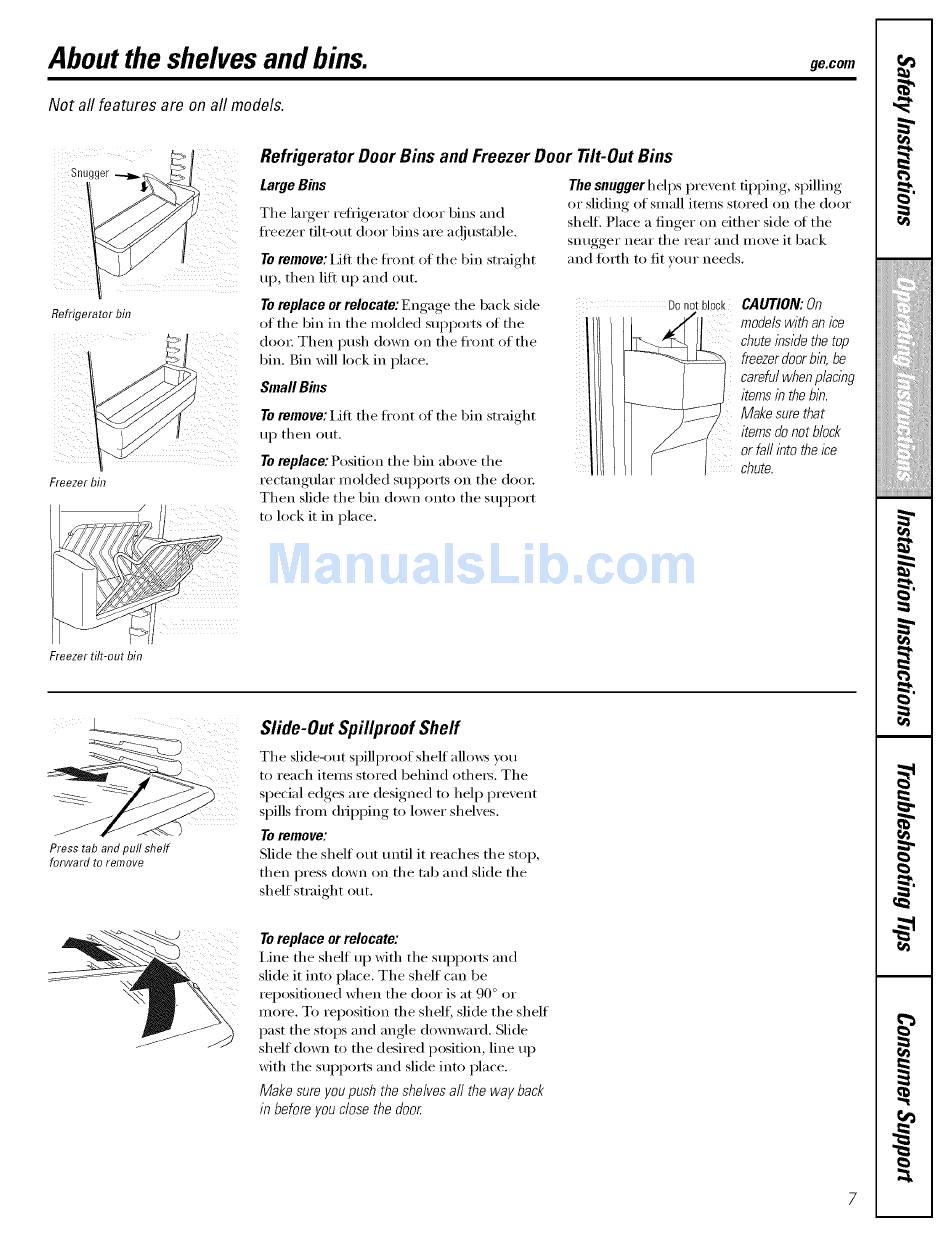 About the shelves and bins.

ge.com

Not all features are on all models.

Snugger

Refrigerator bin

Freezer bin

Freezer tilt-out bin

Refrigerator Door Bins and Freezer Door Tilt-Out Bins

Large Bins

The larger refrigerator door bins and freezer tilt-out door bins are adjustable.

To remove: Lift the front of the bin straight up, then lift up and out.

To replace or relocate: Engage the back side of the bin in the molded supports of the door. Then push down on the front of the bin. Bin will lock in place.

Small Bins

To remove: Lift the front of the bin straight up then out.

To replace: Position the bin above the rectangular molded supports on the door. Then slide the bin down onto the support to lock it in place.

The snugger helps prevent tipping, spilling or sliding of small items stored on the door shelf. Place a finger on either side of the snugger near the rear and move it back and forth to fit your needs.

Do not block

CAUTION: On models with an ice chute inside the top freezer door bin, be careful when placing items in the bin. Make sure that items do not block or fall into the ice chute.

ManualsLib.com

Press tab and pull shelf forward to remove

Slide-Out Spillproof Shelf

The slide-out spillproof shelf allows you to reach items stored behind others. The special edges are designed to help prevent spills from dripping to lower shelves.

To remove:
Slide the shelf out until it reaches the stop, then press down on the tab and slide the shelf straight out.

To replace or relocate:
Line the shelf up with the supports and slide it into place. The shelf can be repositioned when the door is at 90° or more. To reposition the shelf, slide the shelf past the stops and angle downward. Slide shelf down to the desired position, line up with the supports and slide into place.

Make sure you push the shelves all the way back in before you close the door.

Safety Instructions

Operating Instructions

Installation Instructions

Troubleshooting Tips

Consumer Support

7