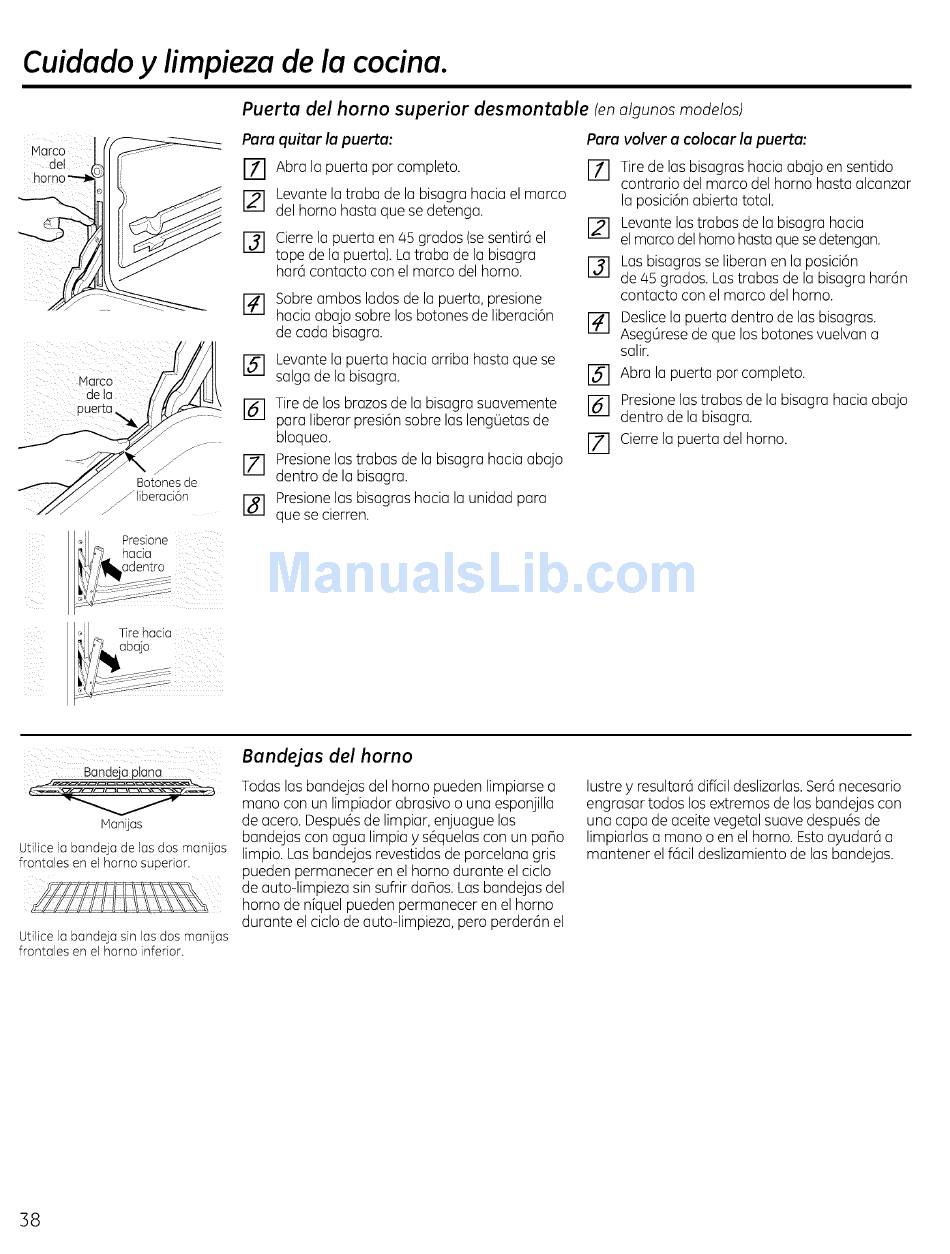 Cuidado y limpieza de la cocina.

Puerta del horno superior desmontable (en algunos modelos)

Marco del horno

Marco de la puerta

Botones de liberación

Presione hacia adentro

Tire hacia abajo

Para quitar la puerta:

1 Abra la puerta por completo.

2 Levante la traba de la bisagra hacia el marco del horno hasta que se detenga.

3 Cierre la puerta en 45 grados (se sentirá el tope de la puerta). La traba de la bisagra hará contacto con el marco del horno.

4 Sobre ambos lados de la puerta, presione hacia abajo sobre los botones de liberación de cada bisagra.

5 Levante la puerta hacia arriba hasta que se salga de la bisagra.

6 Tire de los brazos de la bisagra suavemente para liberar presión sobre las lengüetas de bloqueo.

7 Presione las trabas de la bisagra hacia abajo dentro de la bisagra.

8 Presione las bisagras hacia la unidad para que se cierren.

Para volver a colocar la puerta:

1 Tire de las bisagras hacia abajo en sentido contrario del marco del horno hasta alcanzar la posición abierta total.

2 Levante las trabas de la bisagra hacia el marco del horno hasta que se detengan.

3 Las bisagras se liberan en la posición de 45 grados. Las trabas de la bisagra harán contacto con el marco del horno.

4 Deslice la puerta dentro de las bisagras. Asegúrese de que los botones vuelvan a salir.

5 Abra la puerta por completo.

6 Presione las trabas de la bisagra hacia abajo dentro de la bisagra.

7 Cierre la puerta del horno.

ManualsLib.com

Bandeja plana

Manijas

Utilice la bandeja de las dos manijas frontales en el horno superior.

Utilice la bandeja sin las dos manijas frontales en el horno inferior.

Bandejas del horno

Todas las bandejas del horno pueden limpiarse a mano con un limpiador abrasivo o una esponjilla de acero. Después de limpiar, enjuague las bandejas con agua limpia y séquelas con un paño limpio. Las bandejas revestidas de porcelana gris pueden permanecer en el horno durante el ciclo de auto-limpieza sin sufrir daños. Las bandejas del horno de níquel pueden permanecer en el horno durante el ciclo de auto-limpieza, pero perderán el lustre y resultará difícil deslizarlas. Será necesario engrasar todos los extremos de las bandejas con una capa de aceite vegetal suave después de limpiarlas a mano o en el horno. Esto ayudará a mantener el fácil deslizamiento de las bandejas.

38