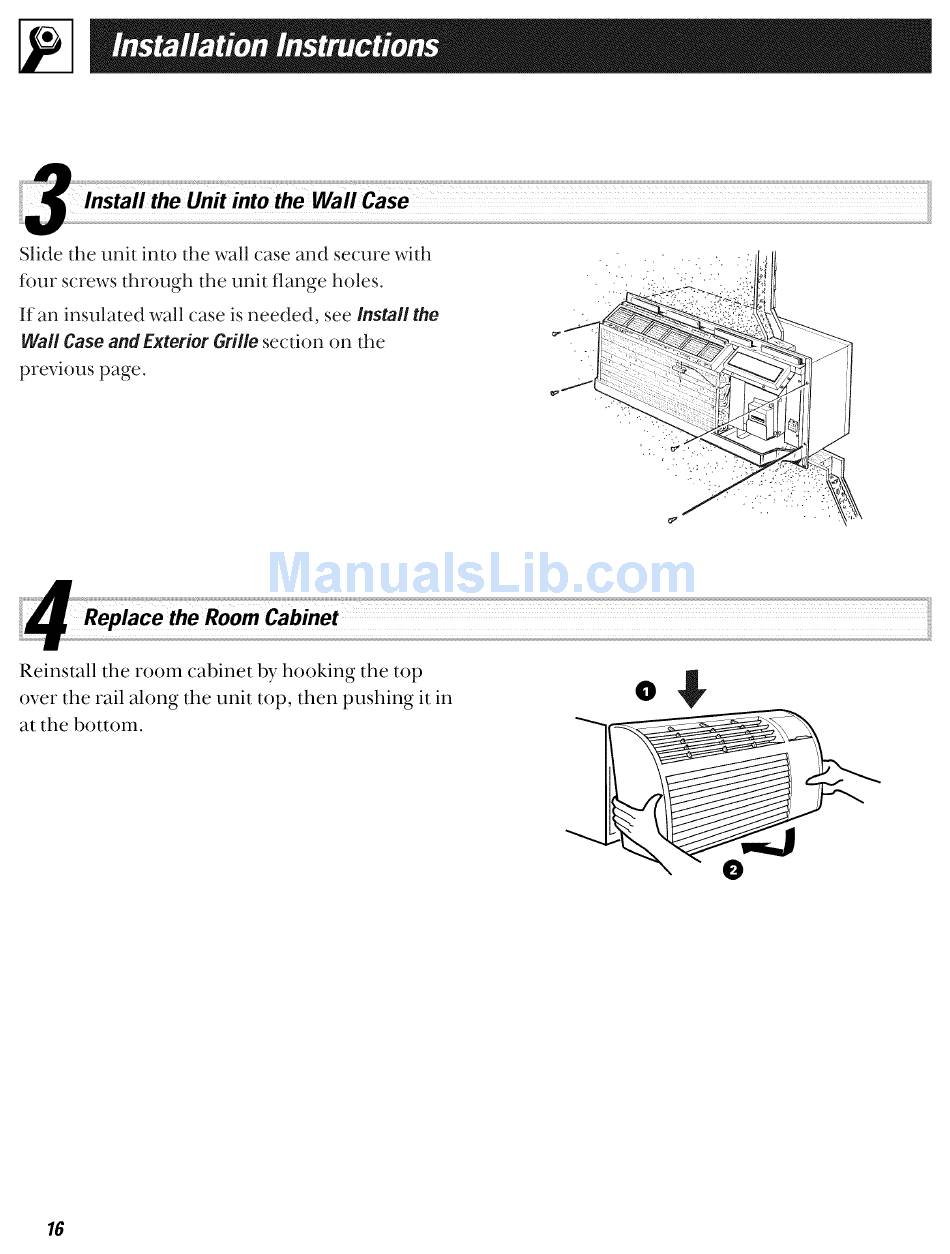 Installation Instructions

3 Install the Unit into the Wall Case

Slide the unit into the wall case and secure with four screws through the unit flange holes.

If an insulated wall case is needed, see Install the Wall Case and Exterior Grille section on the previous page.

ManualsLib.com

4 Replace the Room Cabinet

Reinstall the room cabinet by hooking the top over the rail along the unit top, then pushing it in at the bottom.

1

2

16