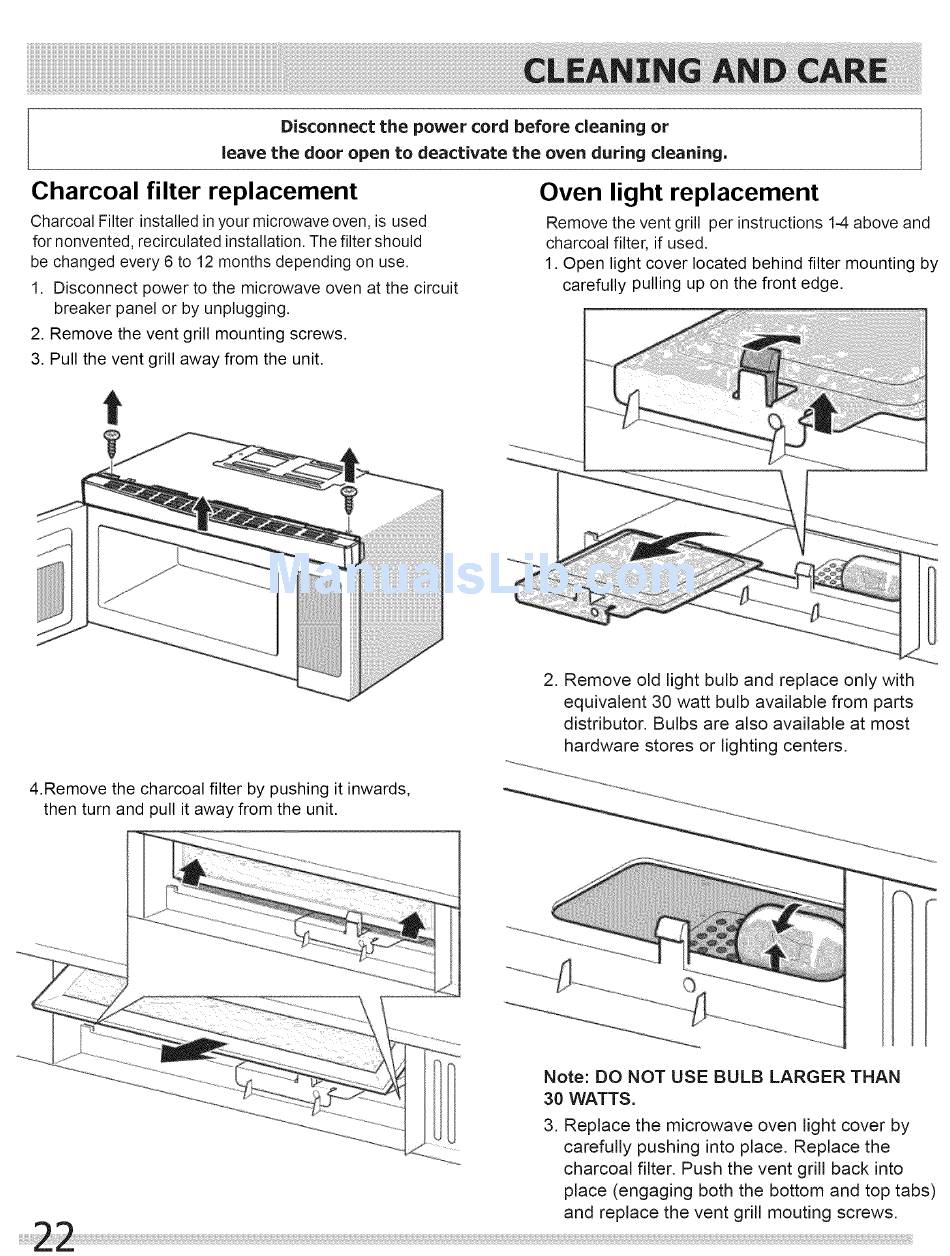 CLEANING AND CARE

Disconnect the power cord before cleaning or leave the door open to deactivate the oven during cleaning.

Charcoal filter replacement

Charcoal Filter installed in your microwave oven, is used for nonvented, recirculated installation. The filter should be changed every 6 to 12 months depending on use.

1. Disconnect power to the microwave oven at the circuit breaker panel or by unplugging.
2. Remove the vent grill mounting screws.
3. Pull the vent grill away from the unit.

ManualsLib.com

4.Remove the charcoal filter by pushing it inwards, then turn and pull it away from the unit.

Oven light replacement

Remove the vent grill per instructions 1-4 above and charcoal filter, if used.

1. Open light cover located behind filter mounting by carefully pulling up on the front edge.

2. Remove old light bulb and replace only with equivalent 30 watt bulb available from parts distributor. Bulbs are also available at most hardware stores or lighting centers.

Note: DO NOT USE BULB LARGER THAN 30 WATTS.

3. Replace the microwave oven light cover by carefully pushing into place. Replace the charcoal filter. Push the vent grill back into place (engaging both the bottom and top tabs) and replace the vent grill mouting screws.

22