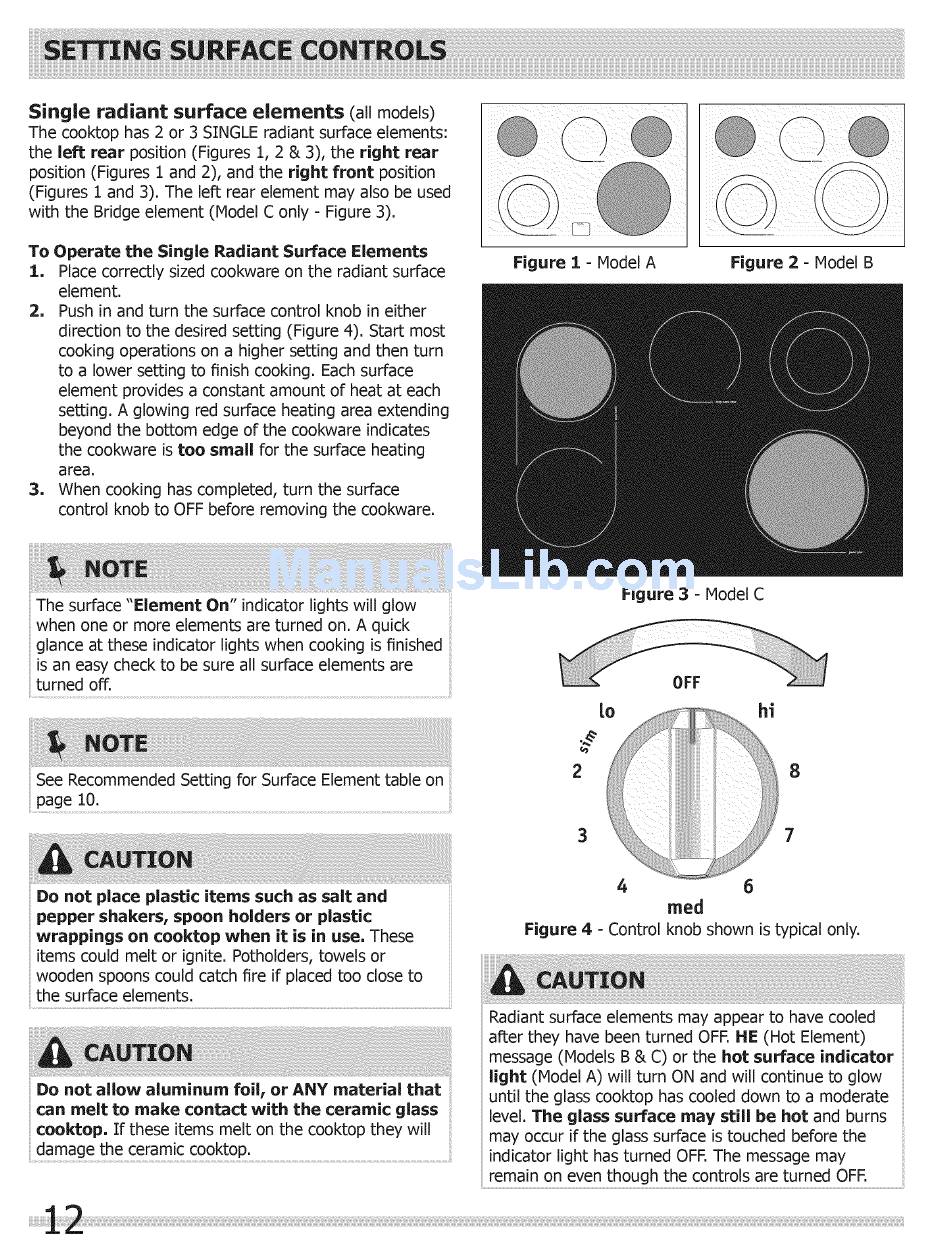 SETTING SURFACE CONTROLS

Single radiant surface elements (all models)
The cooktop has 2 or 3 SINGLE radiant surface elements: the left rear position (Figures 1, 2 & 3), the right rear position (Figures 1 and 2), and the right front position (Figures 1 and 3). The left rear element may also be used with the Bridge element (Model C only - Figure 3).

To Operate the Single Radiant Surface Elements
1. Place correctly sized cookware on the radiant surface element.
2. Push in and turn the surface control knob in either direction to the desired setting (Figure 4). Start most cooking operations on a higher setting and then turn to a lower setting to finish cooking. Each surface element provides a constant amount of heat at each setting. A glowing red surface heating area extending beyond the bottom edge of the cookware indicates the cookware is too small for the surface heating area.
3. When cooking has completed, turn the surface control knob to OFF before removing the cookware.

NOTE
The surface "Element On" indicator lights will glow when one or more elements are turned on. A quick glance at these indicator lights when cooking is finished is an easy check to be sure all surface elements are turned off.

NOTE
See Recommended Setting for Surface Element table on page 10.

CAUTION
Do not place plastic items such as salt and pepper shakers, spoon holders or plastic wrappings on cooktop when it is in use. These items could melt or ignite. Potholders, towels or wooden spoons could catch fire if placed too close to the surface elements.

CAUTION
Do not allow aluminum foil, or ANY material that can melt to make contact with the ceramic glass cooktop. If these items melt on the cooktop they will damage the ceramic cooktop.

Figure 1 - Model A
Figure 2 - Model B

ManualsLib.com

Figure 3 - Model C

OFF
lo
hi
sim
2
8
3
7
4
6
med
Figure 4 - Control knob shown is typical only.

CAUTION
Radiant surface elements may appear to have cooled after they have been turned OFF. HE (Hot Element) message (Models B & C) or the hot surface indicator light (Model A) will turn ON and will continue to glow until the glass cooktop has cooled down to a moderate level. The glass surface may still be hot and burns may occur if the glass surface is touched before the indicator light has turned OFF. The message may remain on even though the controls are turned OFF.

12