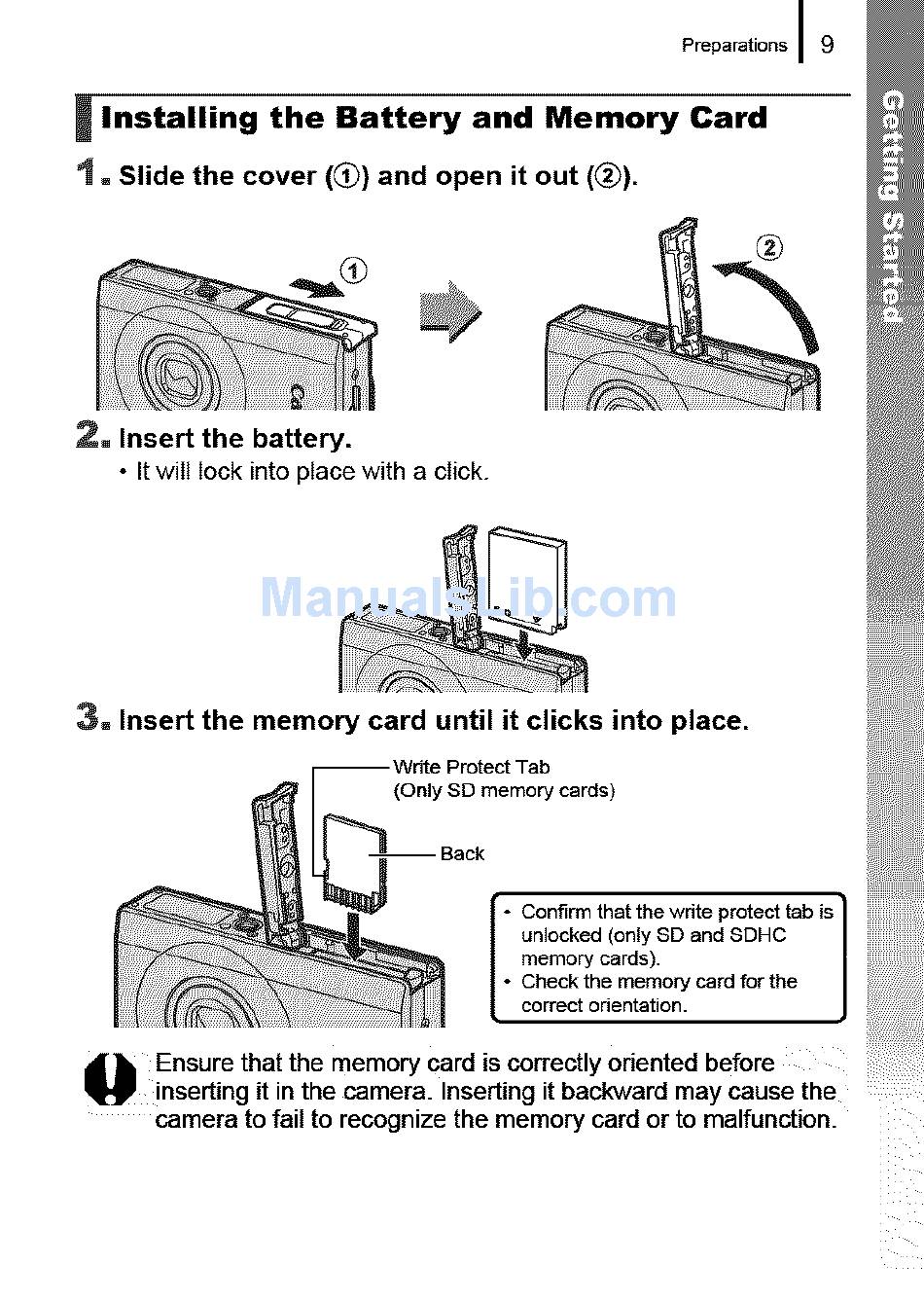 Preparations 9

Getting Started

Installing the Battery and Memory Card

1. Slide the cover (①) and open it out (②).

①

②

2. Insert the battery.

• It will lock into place with a click.

ManualsLib.com

3. Insert the memory card until it clicks into place.

Write Protect Tab
(Only SD memory cards)

Back

• Confirm that the write protect tab is unlocked (only SD and SDHC memory cards).
• Check the memory card for the correct orientation.

Ensure that the memory card is correctly oriented before inserting it in the camera. Inserting it backward may cause the camera to fail to recognize the memory card or to malfunction.