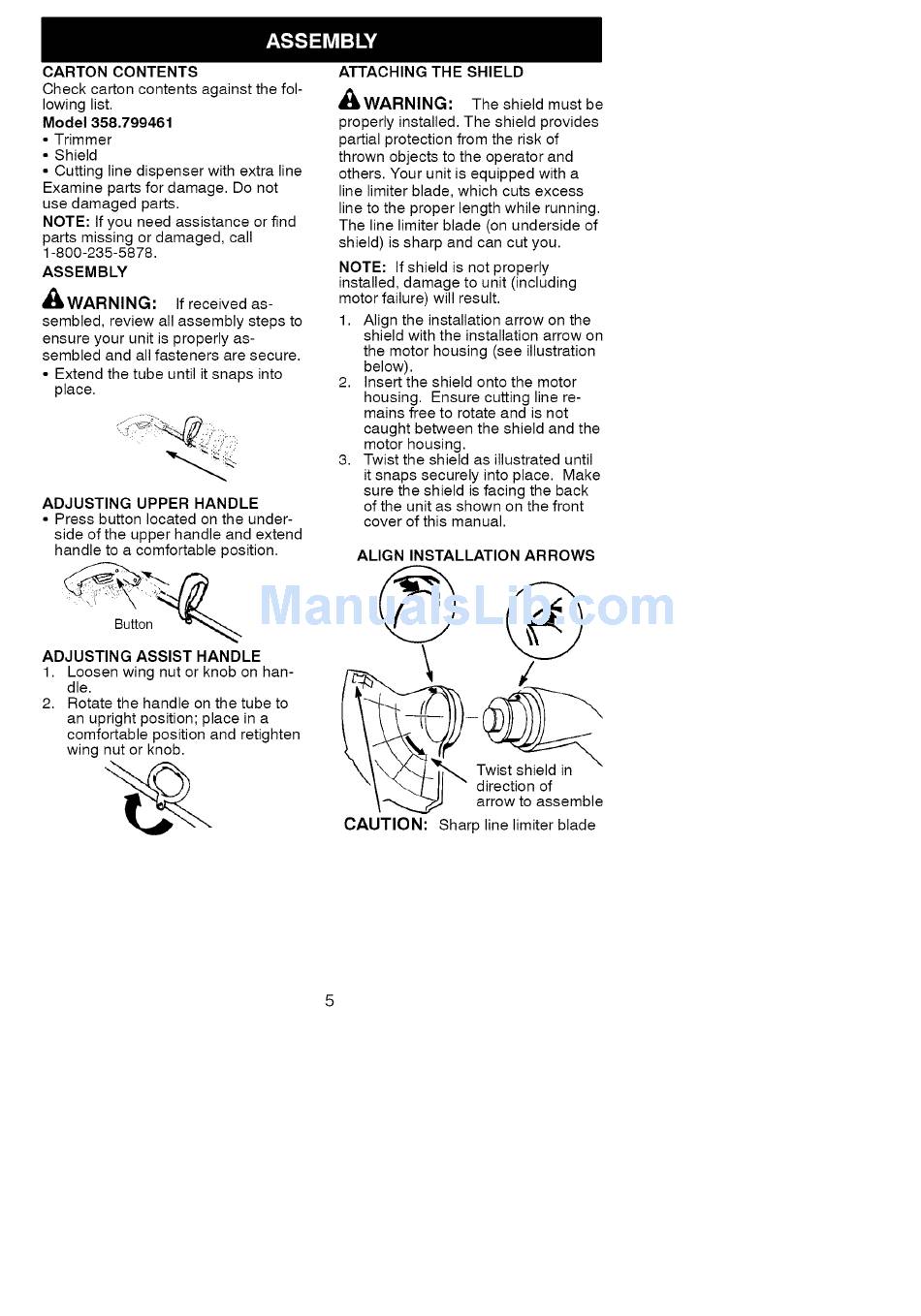 ASSEMBLY

CARTON CONTENTS
Check carton contents against the following list.

Model 358.799461
• Trimmer
• Shield
• Cutting line dispenser with extra line
Examine parts for damage. Do not use damaged parts.

NOTE: If you need assistance or find parts missing or damaged, call 1-800-235-5878.

ASSEMBLY

WARNING: If received assembled, review all assembly steps to ensure your unit is properly assembled and all fasteners are secure.
• Extend the tube until it snaps into place.

ADJUSTING UPPER HANDLE
• Press button located on the underside of the upper handle and extend handle to a comfortable position.

Button

ADJUSTING ASSIST HANDLE
1. Loosen wing nut or knob on handle.
2. Rotate the handle on the tube to an upright position; place in a comfortable position and retighten wing nut or knob.

ATTACHING THE SHIELD

WARNING: The shield must be properly installed. The shield provides partial protection from the risk of thrown objects to the operator and others. Your unit is equipped with a line limiter blade, which cuts excess line to the proper length while running. The line limiter blade (on underside of shield) is sharp and can cut you.

NOTE: If shield is not properly installed, damage to unit (including motor failure) will result.

1. Align the installation arrow on the shield with the installation arrow on the motor housing (see illustration below).
2. Insert the shield onto the motor housing. Ensure cutting line remains free to rotate and is not caught between the shield and the motor housing.
3. Twist the shield as illustrated until it snaps securely into place. Make sure the shield is facing the back of the unit as shown on the front cover of this manual.

ALIGN INSTALLATION ARROWS

ManualsLib.com

Twist shield in direction of arrow to assemble

CAUTION: Sharp line limiter blade

5