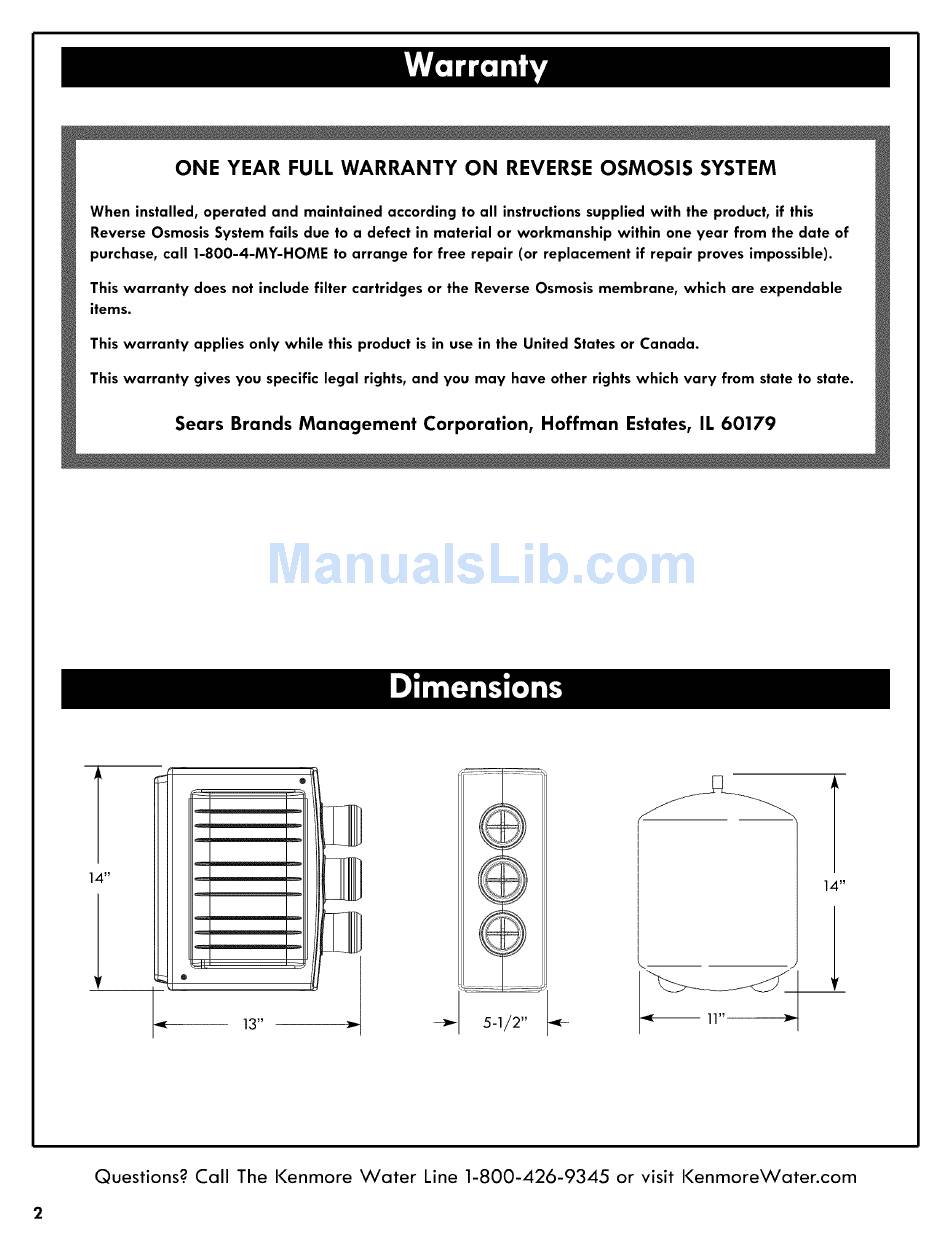 Warranty

ONE YEAR FULL WARRANTY ON REVERSE OSMOSIS SYSTEM

When installed, operated and maintained according to all instructions supplied with the product, if this Reverse Osmosis System fails due to a defect in material or workmanship within one year from the date of purchase, call 1-800-4-MY-HOME to arrange for free repair (or replacement if repair proves impossible).

This warranty does not include filter cartridges or the Reverse Osmosis membrane, which are expendable items.

This warranty applies only while this product is in use in the United States or Canada.

This warranty gives you specific legal rights, and you may have other rights which vary from state to state.

Sears Brands Management Corporation, Hoffman Estates, IL 60179

ManualsLib.com

Dimensions

14"

13"

5-1/2"

14"

11"

Questions? Call The Kenmore Water Line 1-800-426-9345 or visit KenmoreWater.com

2