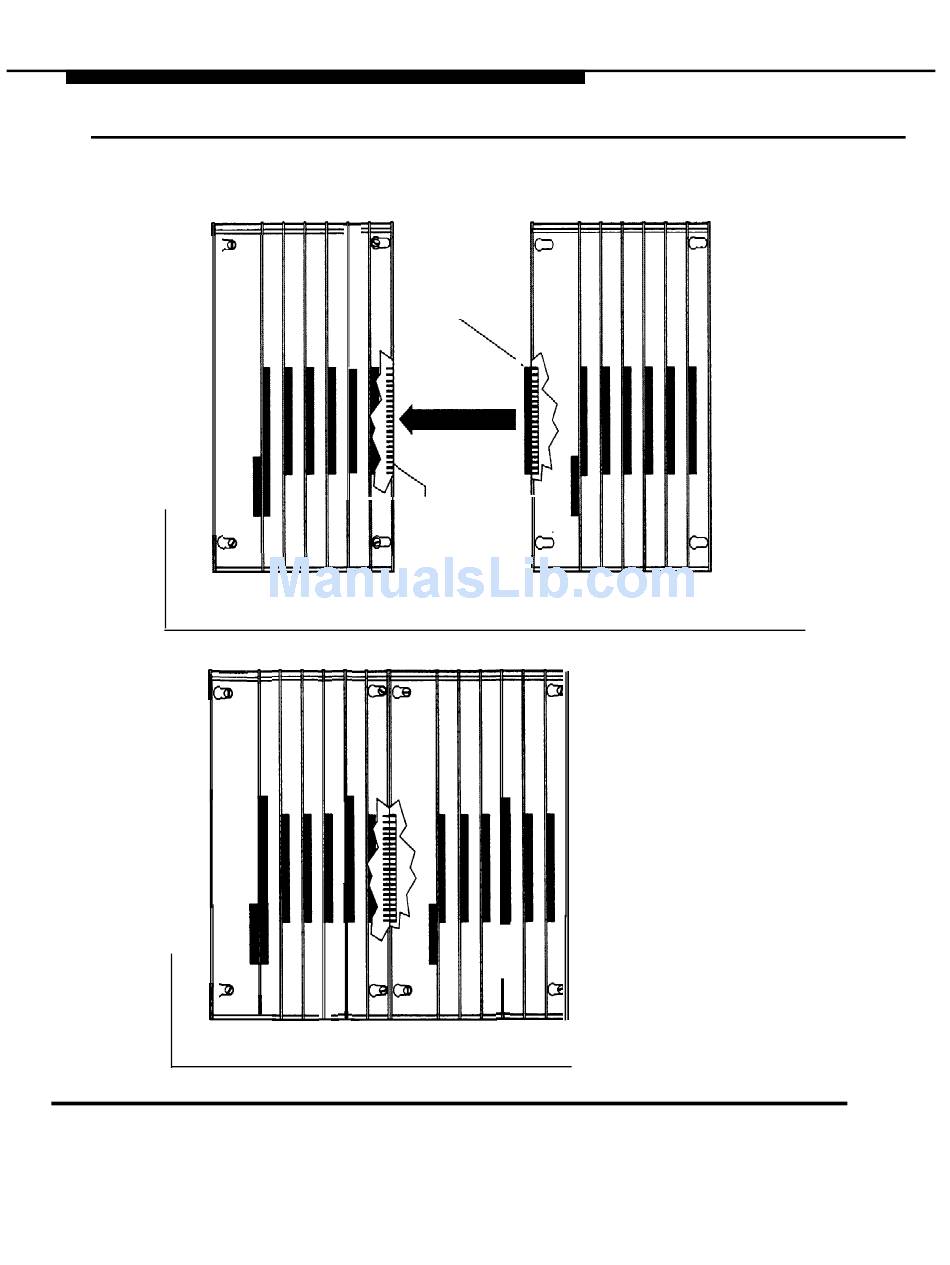 ManualsLib.com