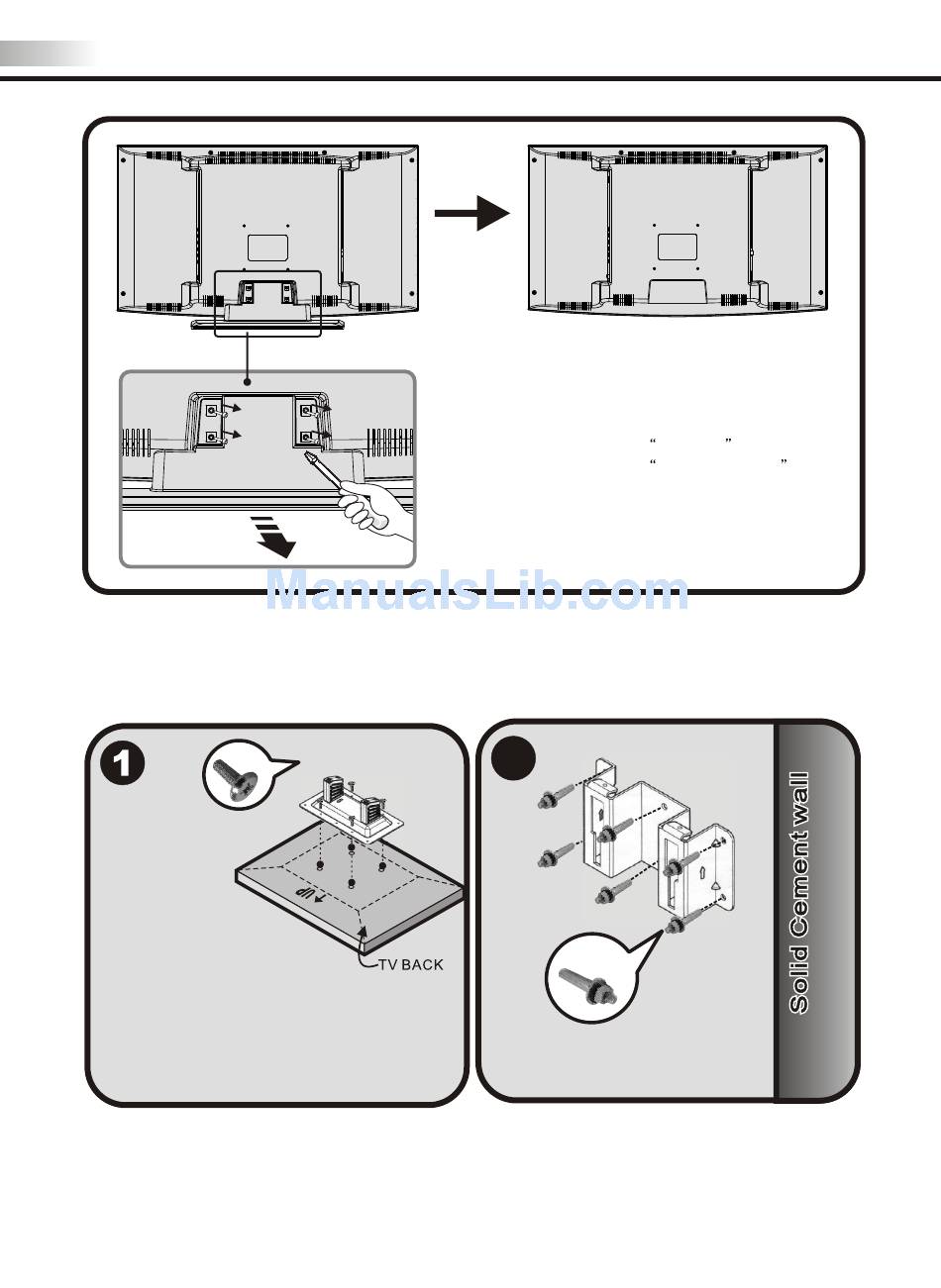 “ ”
“ ”

ManualsLib.com

1

UP

TV BACK

Solid Cement wall