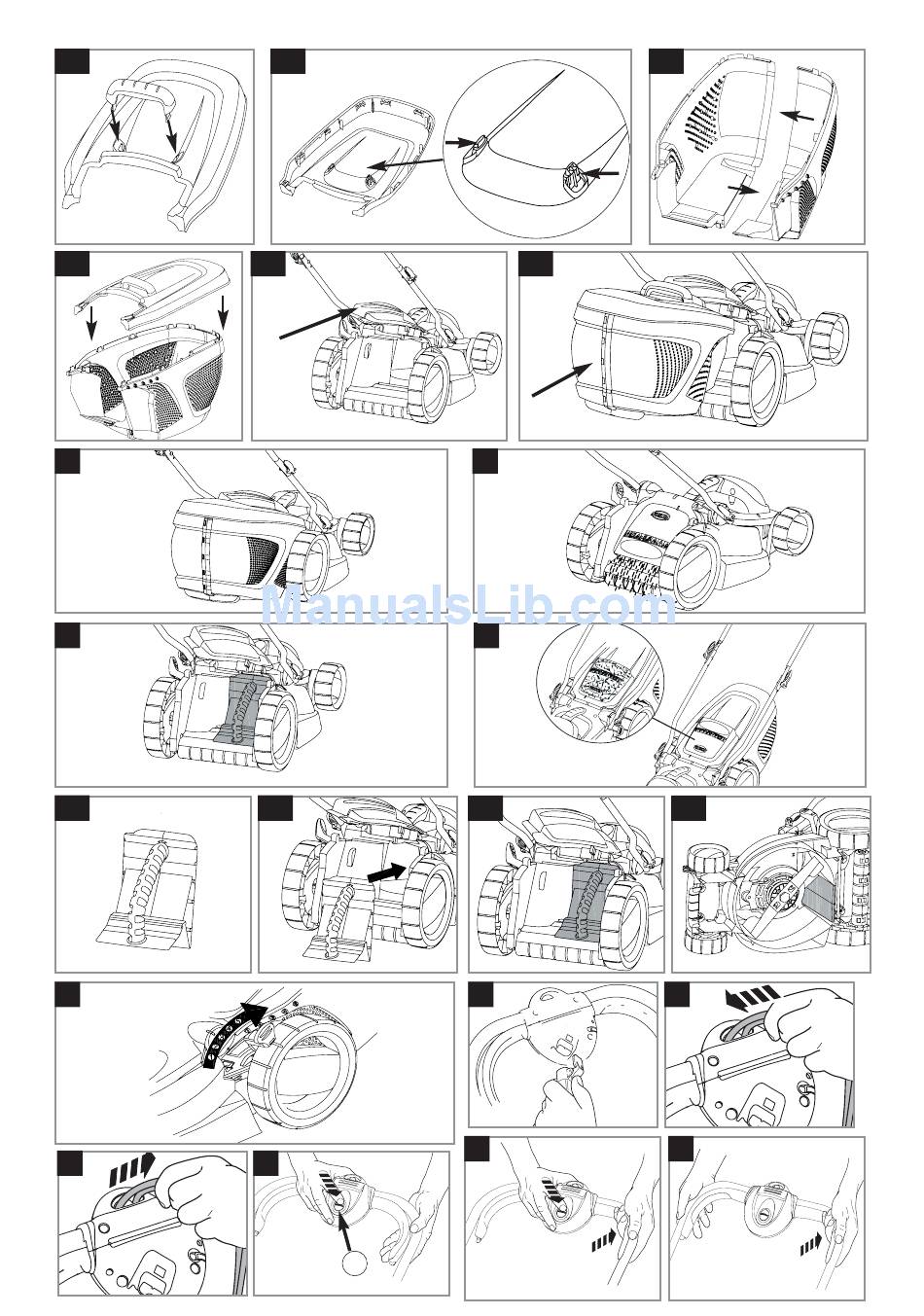 ManualsLib.com