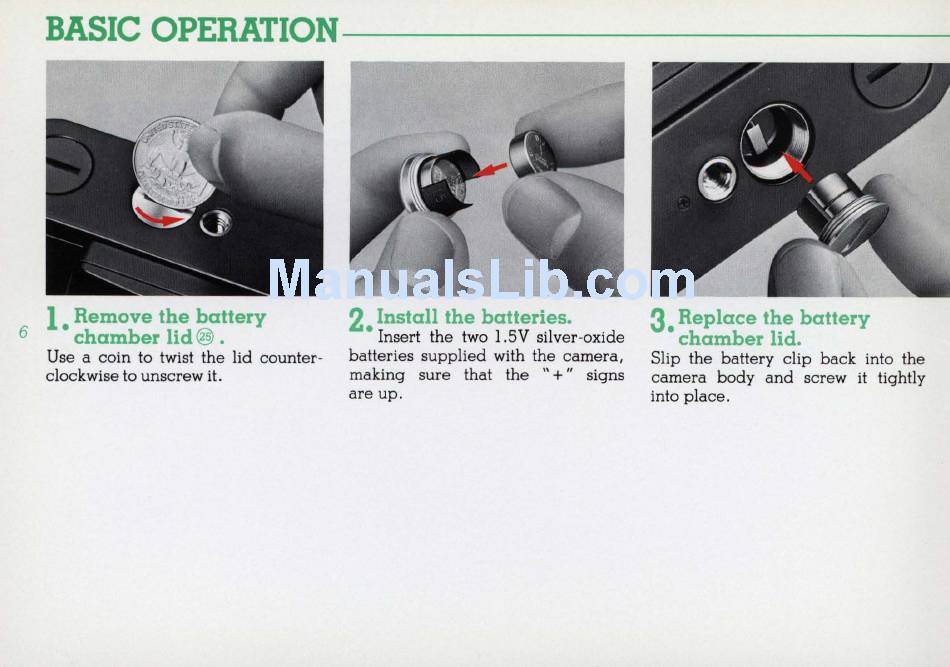 BASIC OPERATION

ManualsLib.com

6

1. Remove the battery chamber lid ㉕.
Use a coin to twist the lid counterclockwise to unscrew it.

2. Install the batteries.
Insert the two 1.5V silver-oxide batteries supplied with the camera, making sure that the "+" signs are up.

3. Replace the battery chamber lid.
Slip the battery clip back into the camera body and screw it tightly into place.