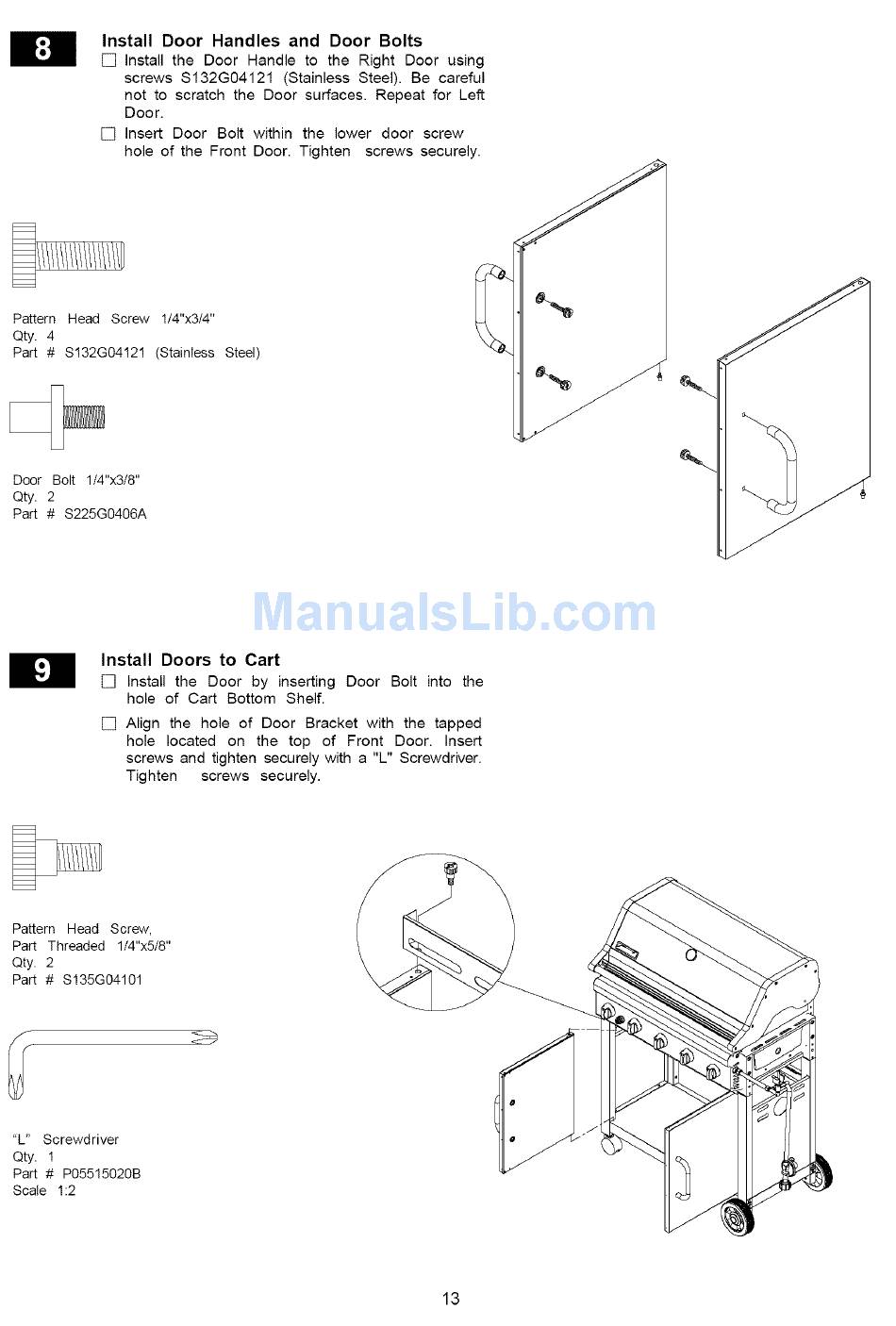 8

Install Door Handles and Door Bolts

☐ Install the Door Handle to the Right Door using screws S132G04121 (Stainless Steel). Be careful not to scratch the Door surfaces. Repeat for Left Door.

☐ Insert Door Bolt within the lower door screw hole of the Front Door. Tighten screws securely.

Pattern Head Screw 1/4"x3/4"
Qty. 4
Part # S132G04121 (Stainless Steel)

Door Bolt 1/4"x3/8"
Qty. 2
Part # S225G0406A

ManualsLib.com

9

Install Doors to Cart

☐ Install the Door by inserting Door Bolt into the hole of Cart Bottom Shelf.

☐ Align the hole of Door Bracket with the tapped hole located on the top of Front Door. Insert screws and tighten securely with a "L" Screwdriver. Tighten screws securely.

Pattern Head Screw,
Part Threaded 1/4"x5/8"
Qty. 2
Part # S135G04101

"L" Screwdriver
Qty. 1
Part # P05515020B
Scale 1:2

13