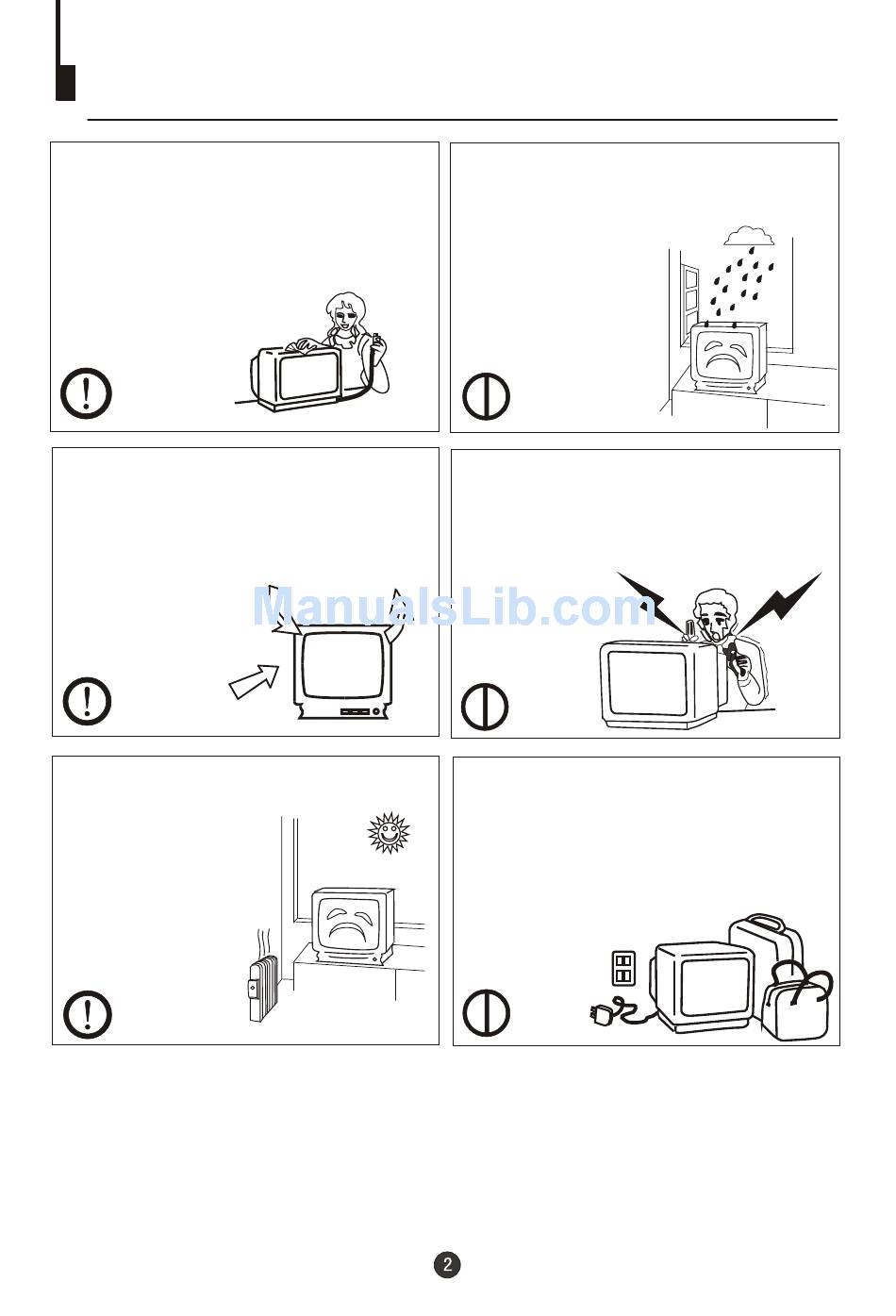 ManualsLib.com

2