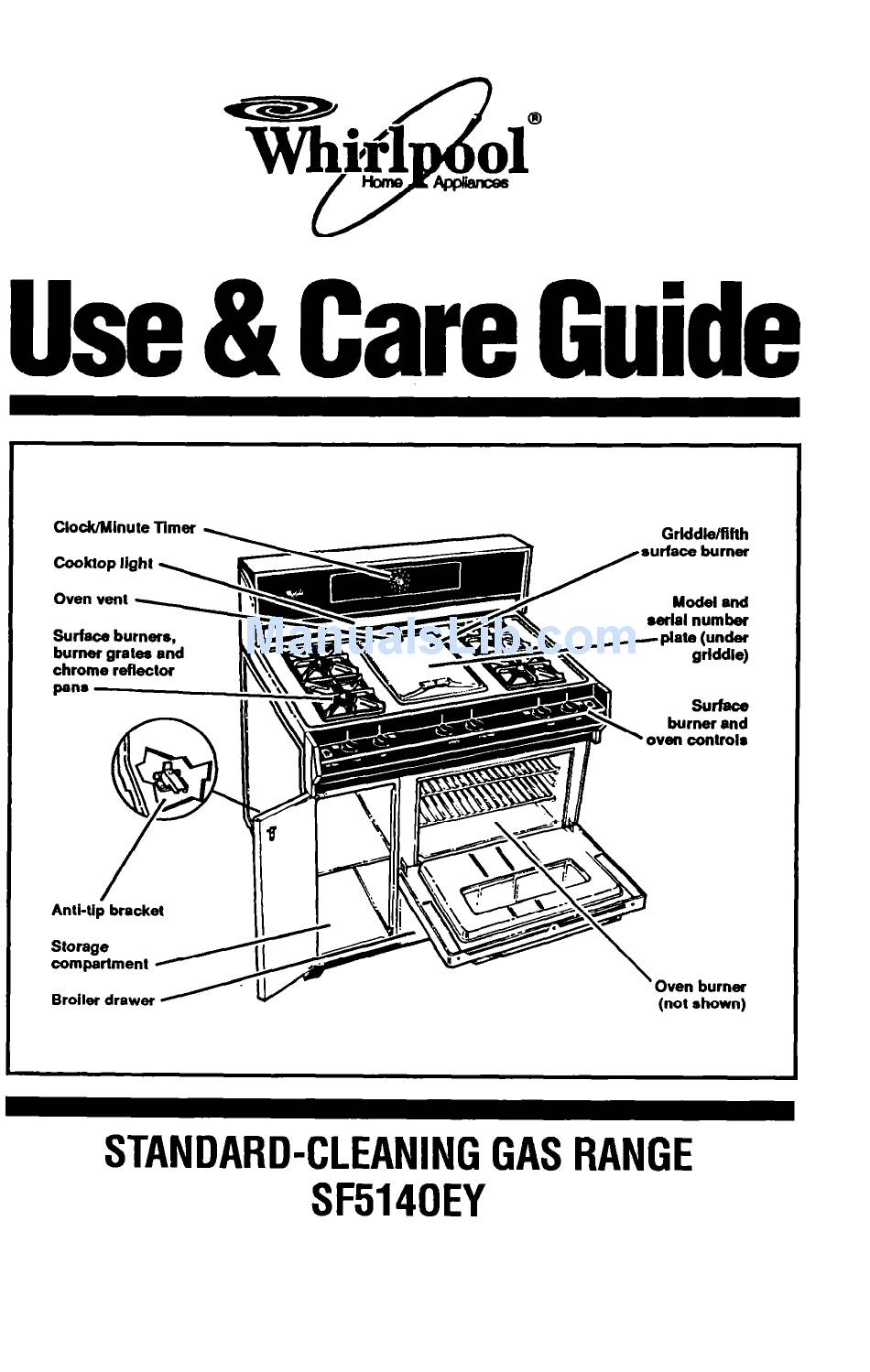 Whirlpool®
Home Appliances

Use & Care Guide

Clock/Minute Timer

Cooktop light

Oven vent

Surface burners, burner grates and chrome reflector pans

Anti-tip bracket

Storage compartment

Broiler drawer

Griddle/fifth surface burner

Model and serial number plate (under griddle)

Surface burner and oven controls

Oven burner (not shown)

ManualsLib.com

STANDARD-CLEANING GAS RANGE
SF5140EY