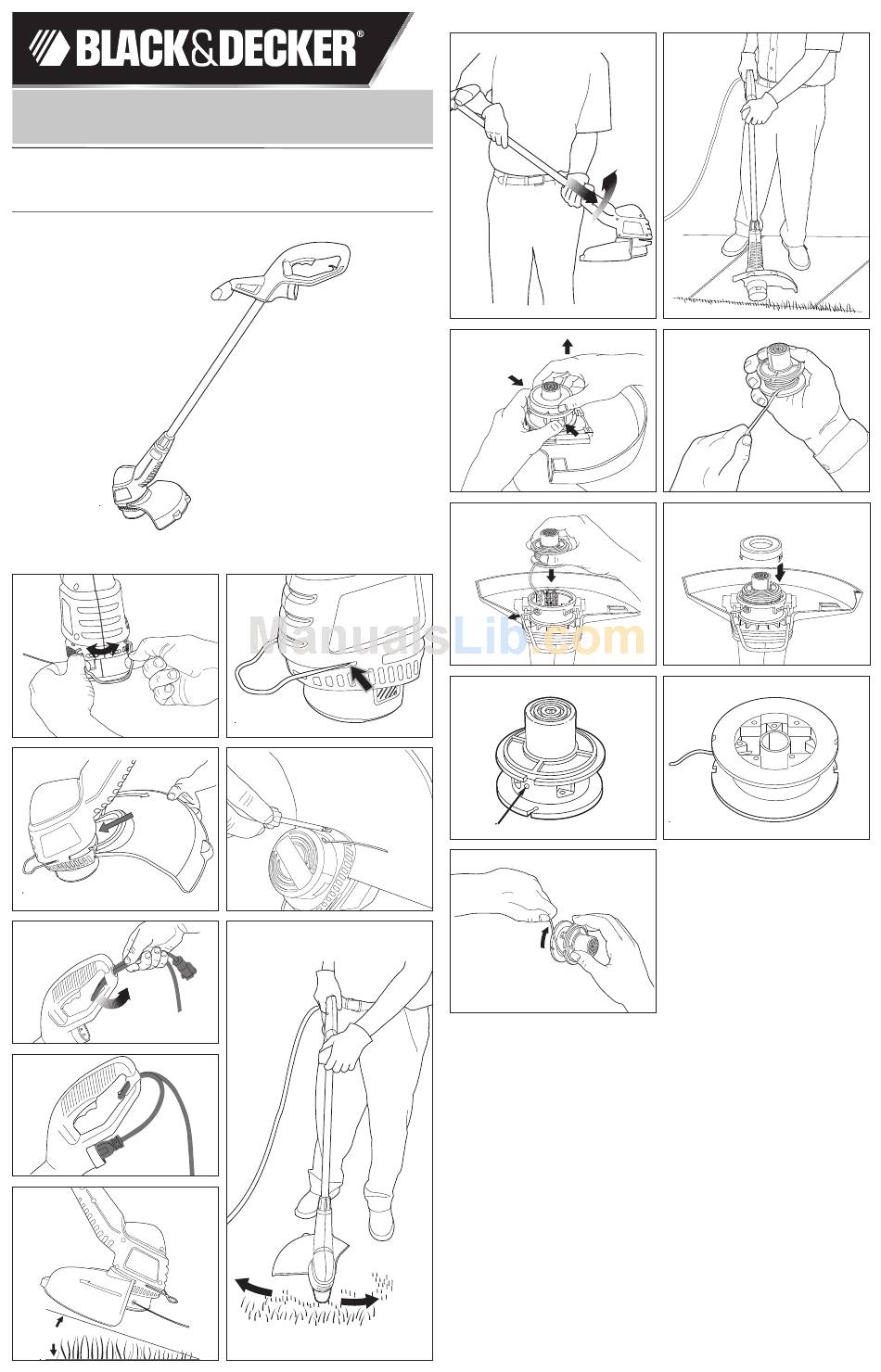 BLACK&DECKER®

ManualsLib.com