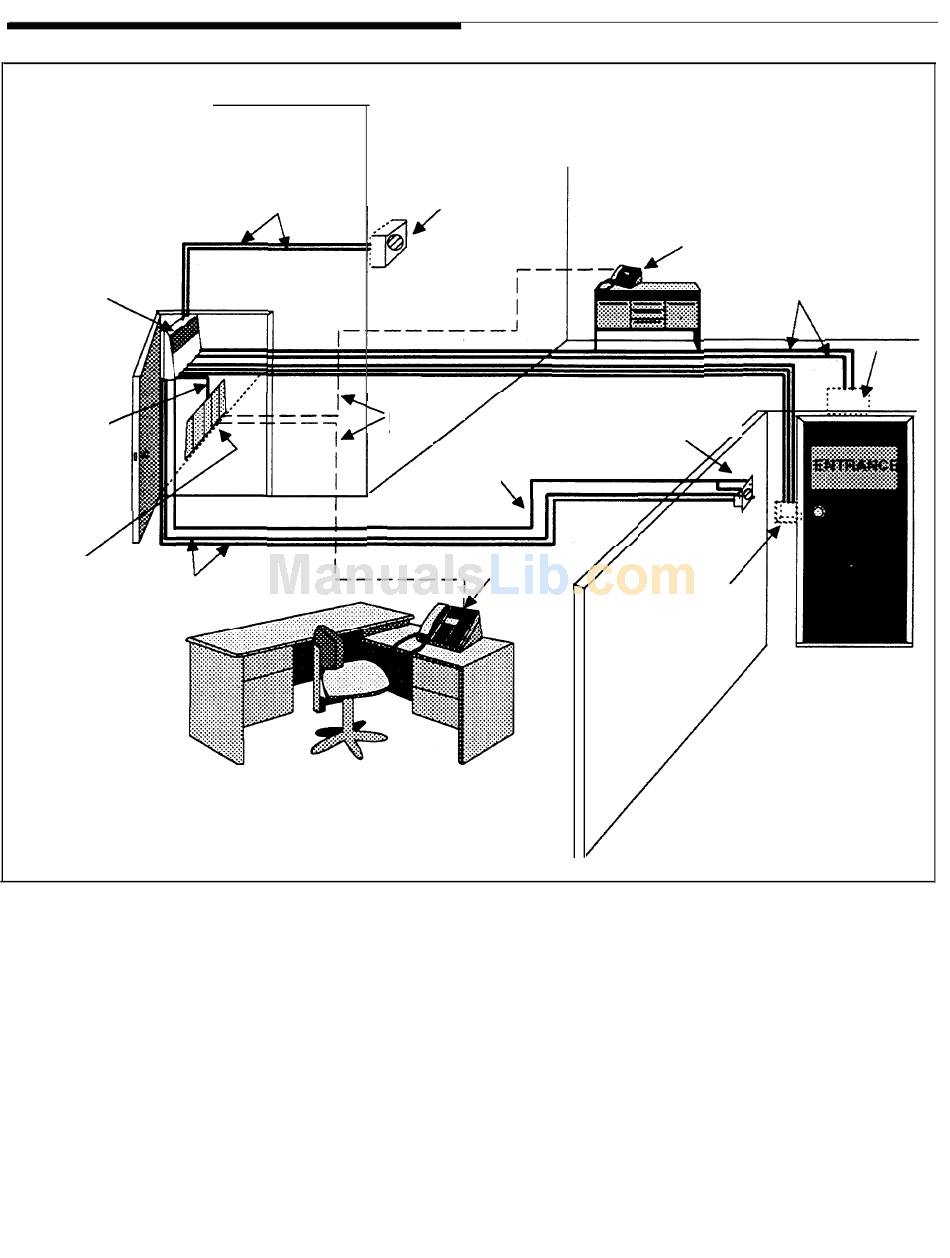 ENTRANCE

ManualsLib.com