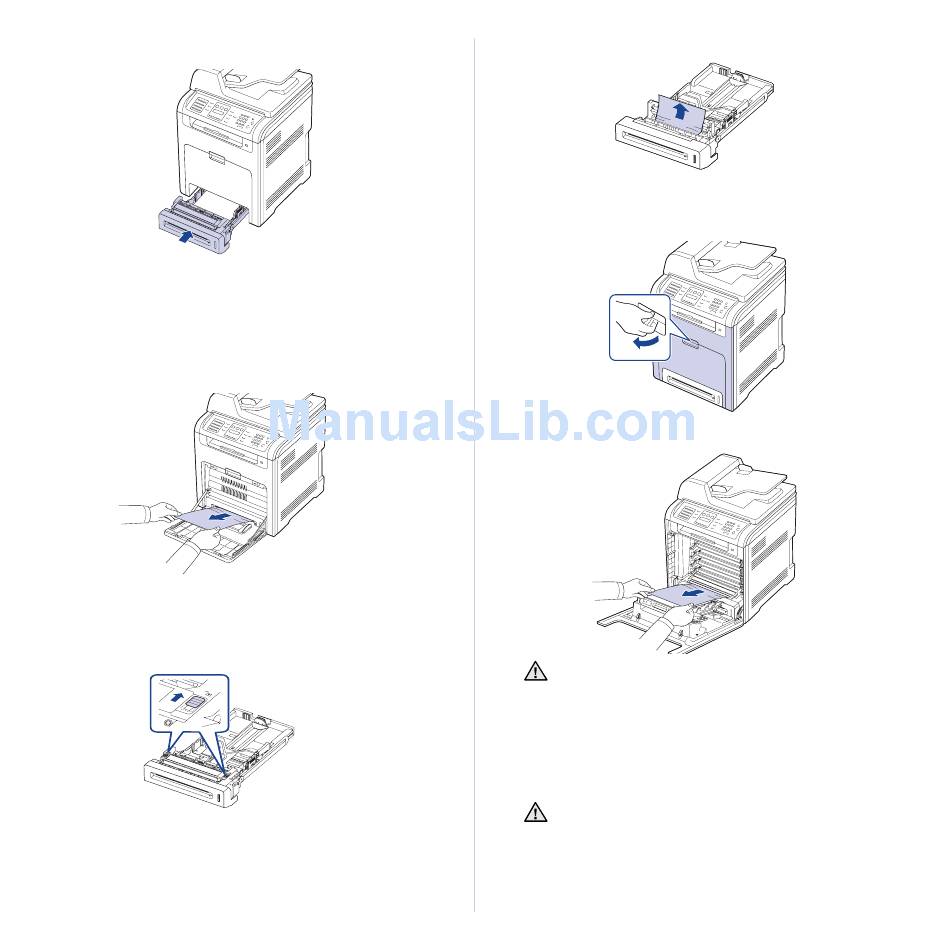 ManualsLib.com