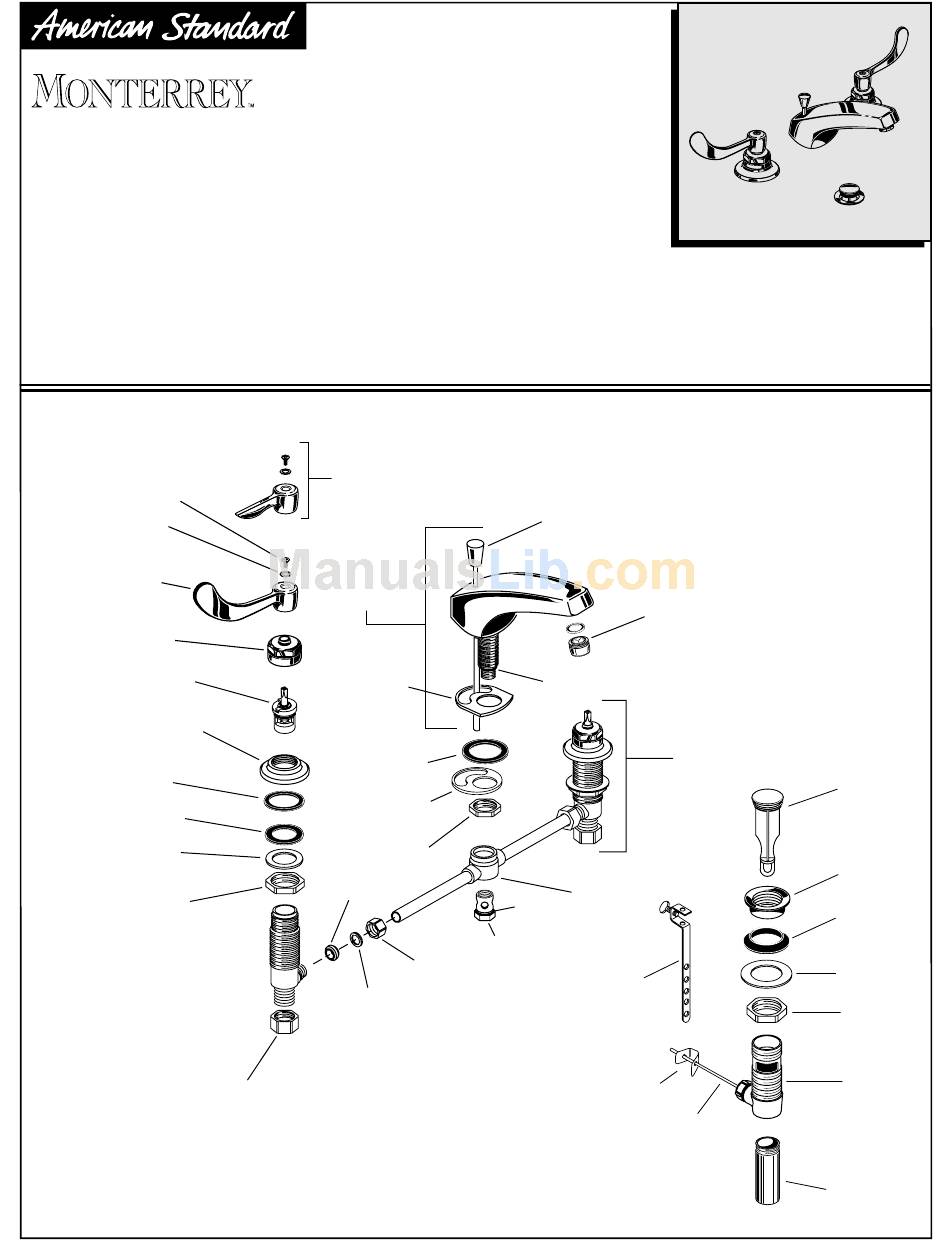 American Standard

MONTERREY.

ManualsLib.com