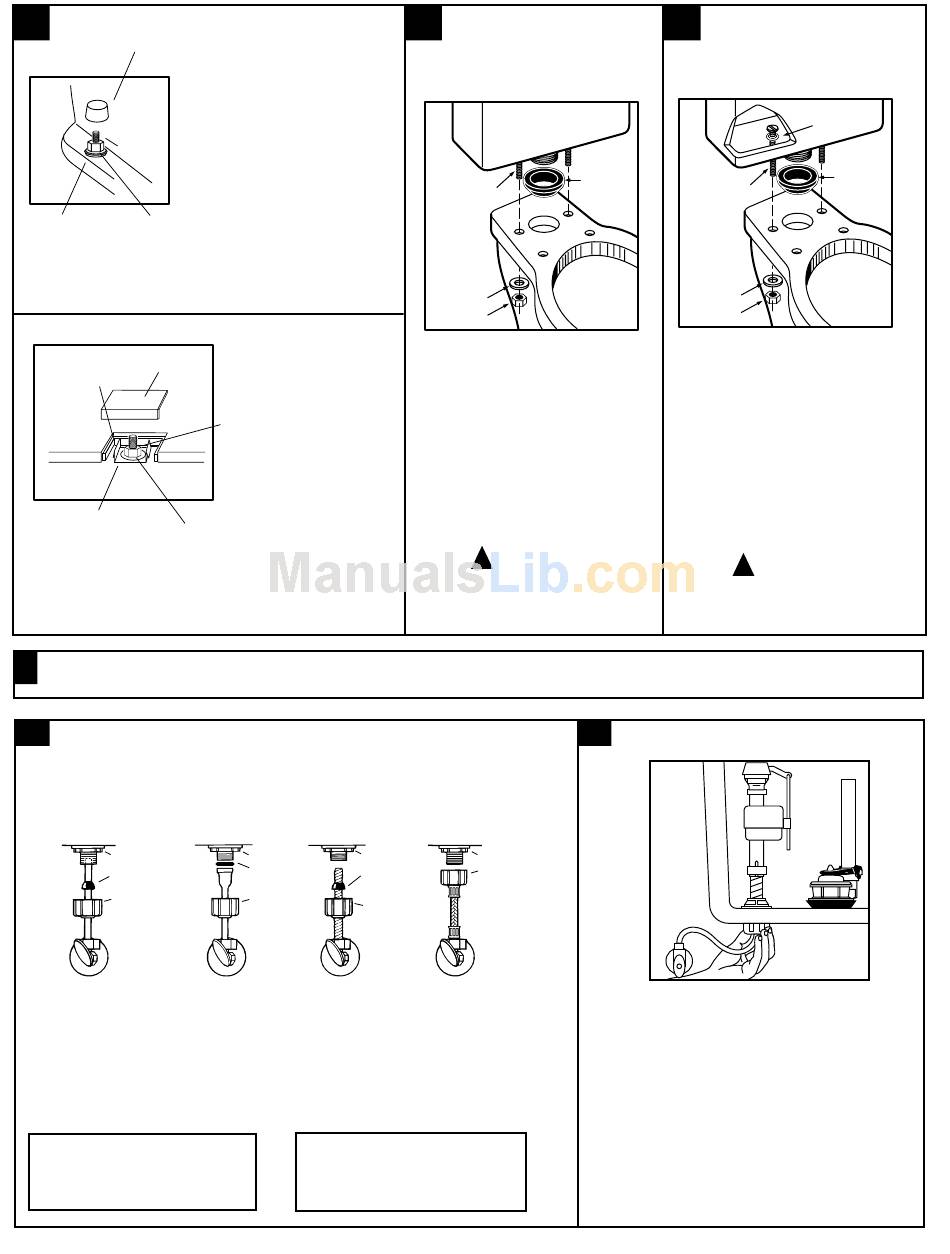 ManualsLib.com