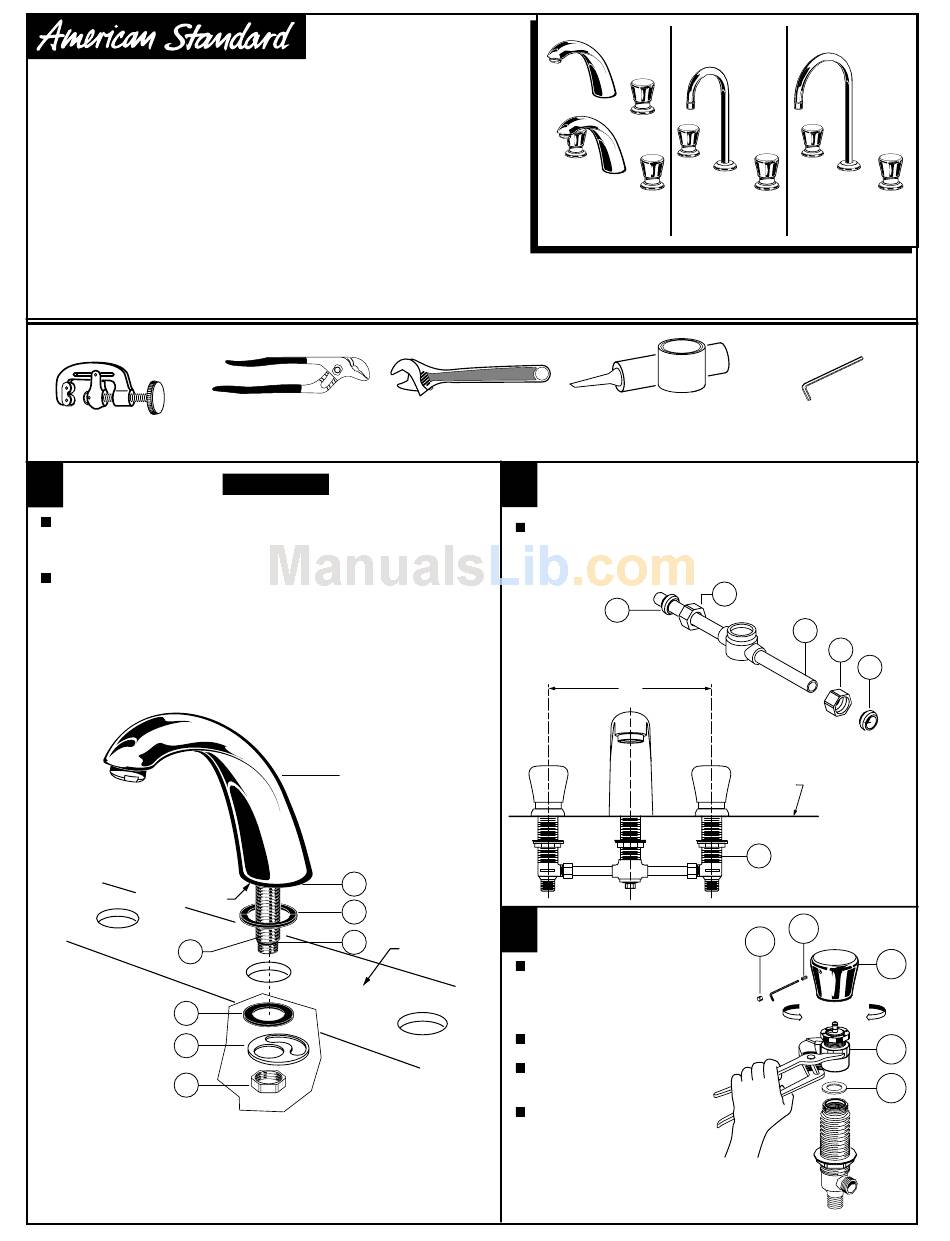 American Standard

ManualsLib.com