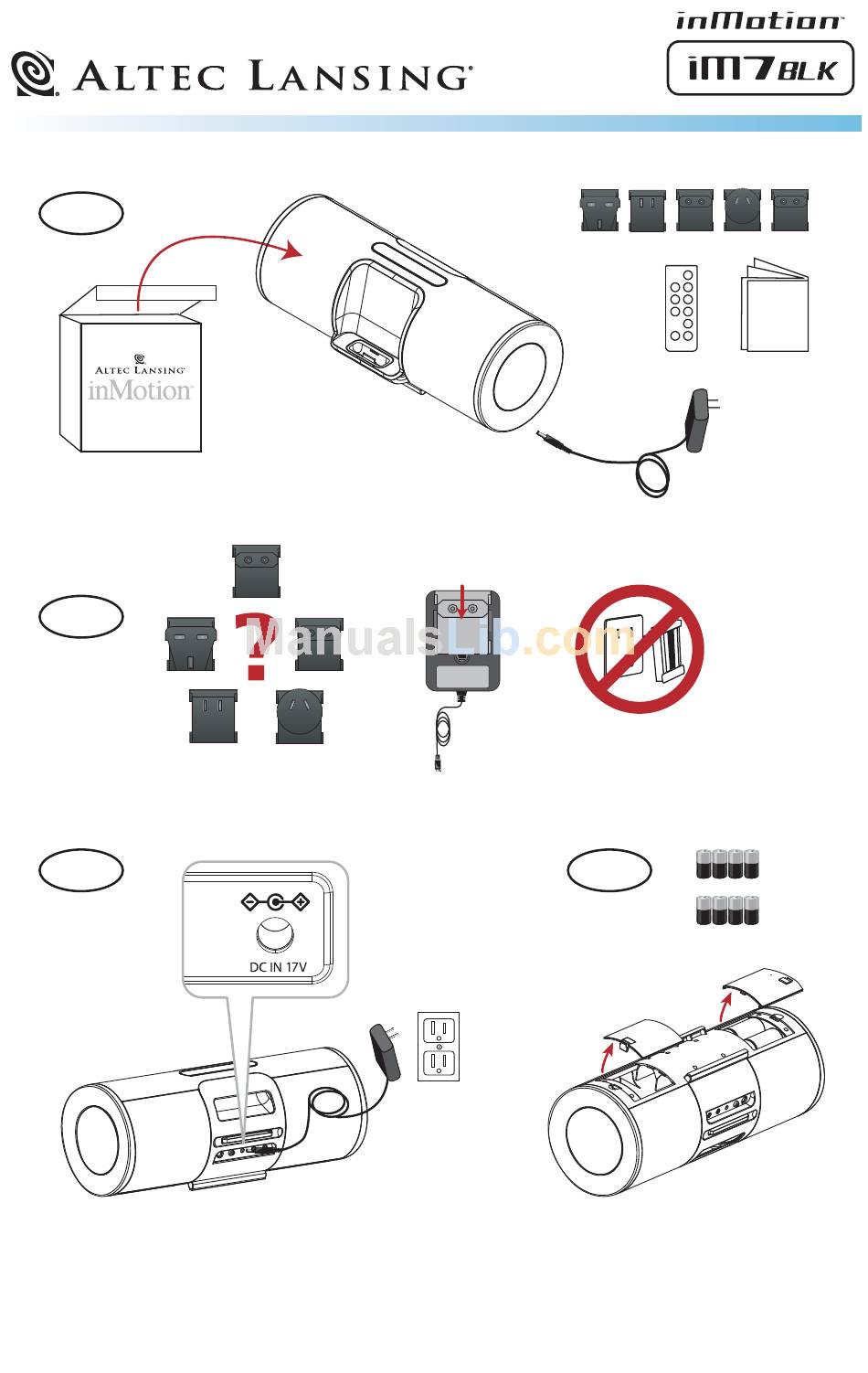 ALTEC LANSING®

inMotion™

iM7BLK

ALTEC LANSING®
inMotion™

?

ManualsLib.com

DC IN 17V