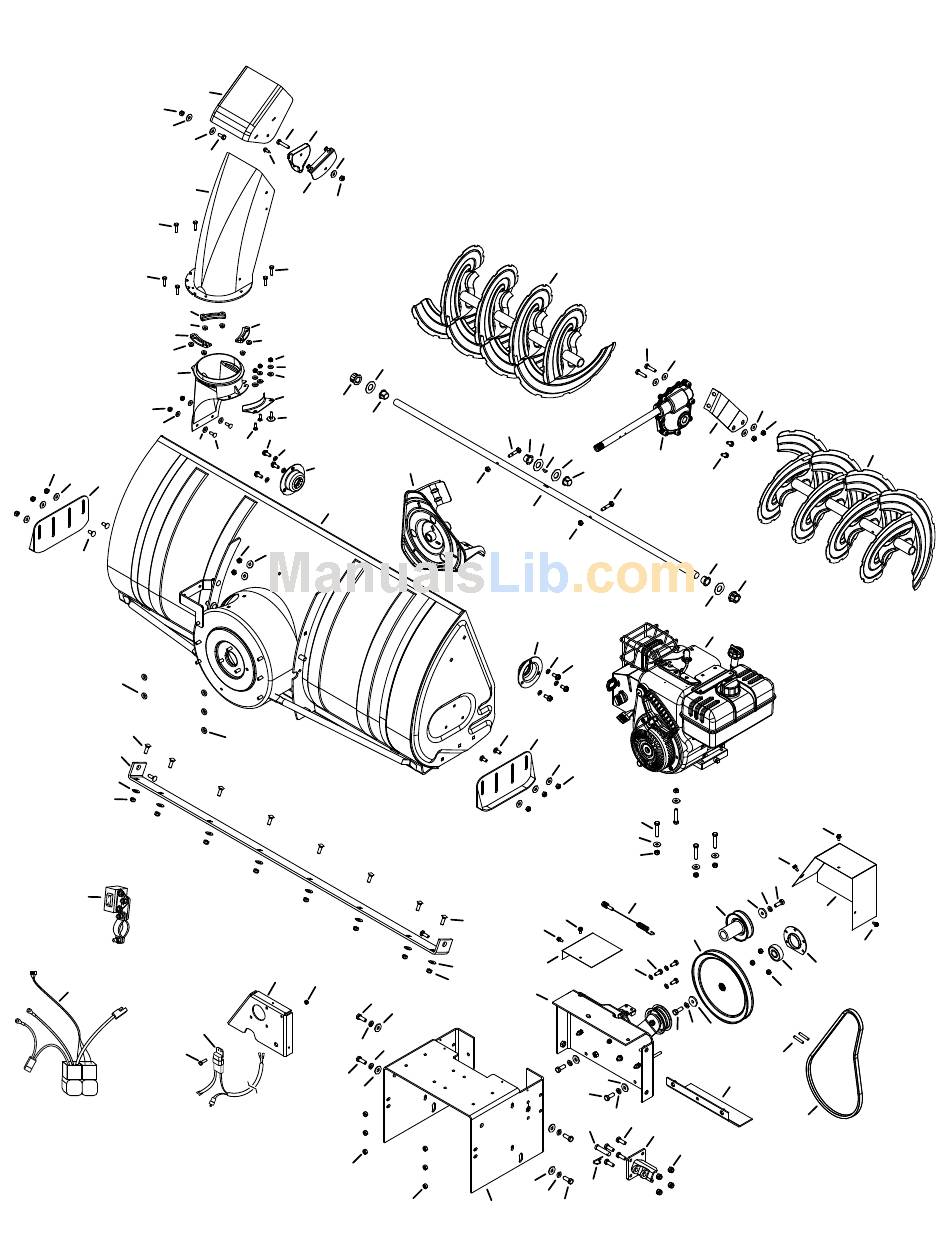 ManualsLib.com