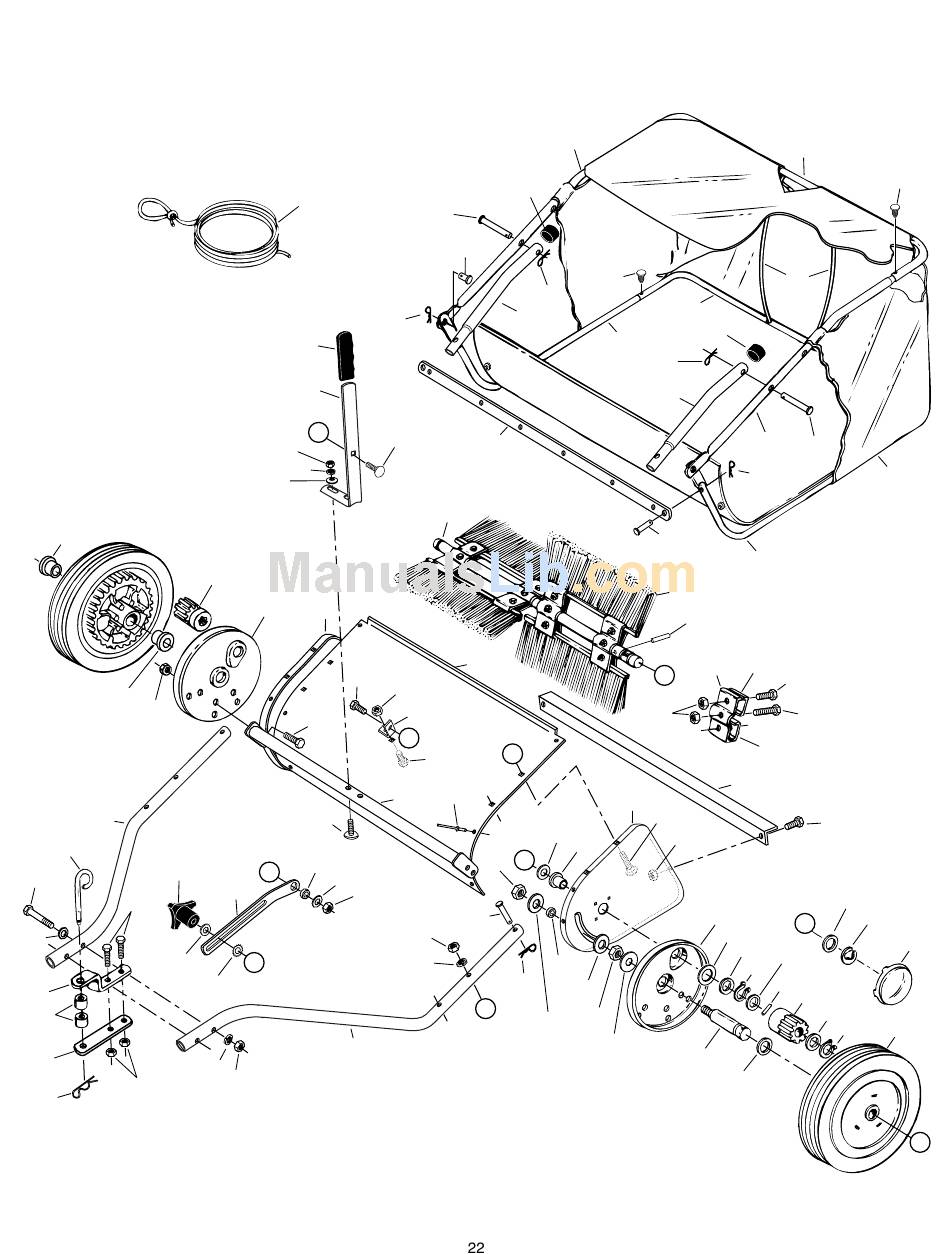 ManualsLib.com

22