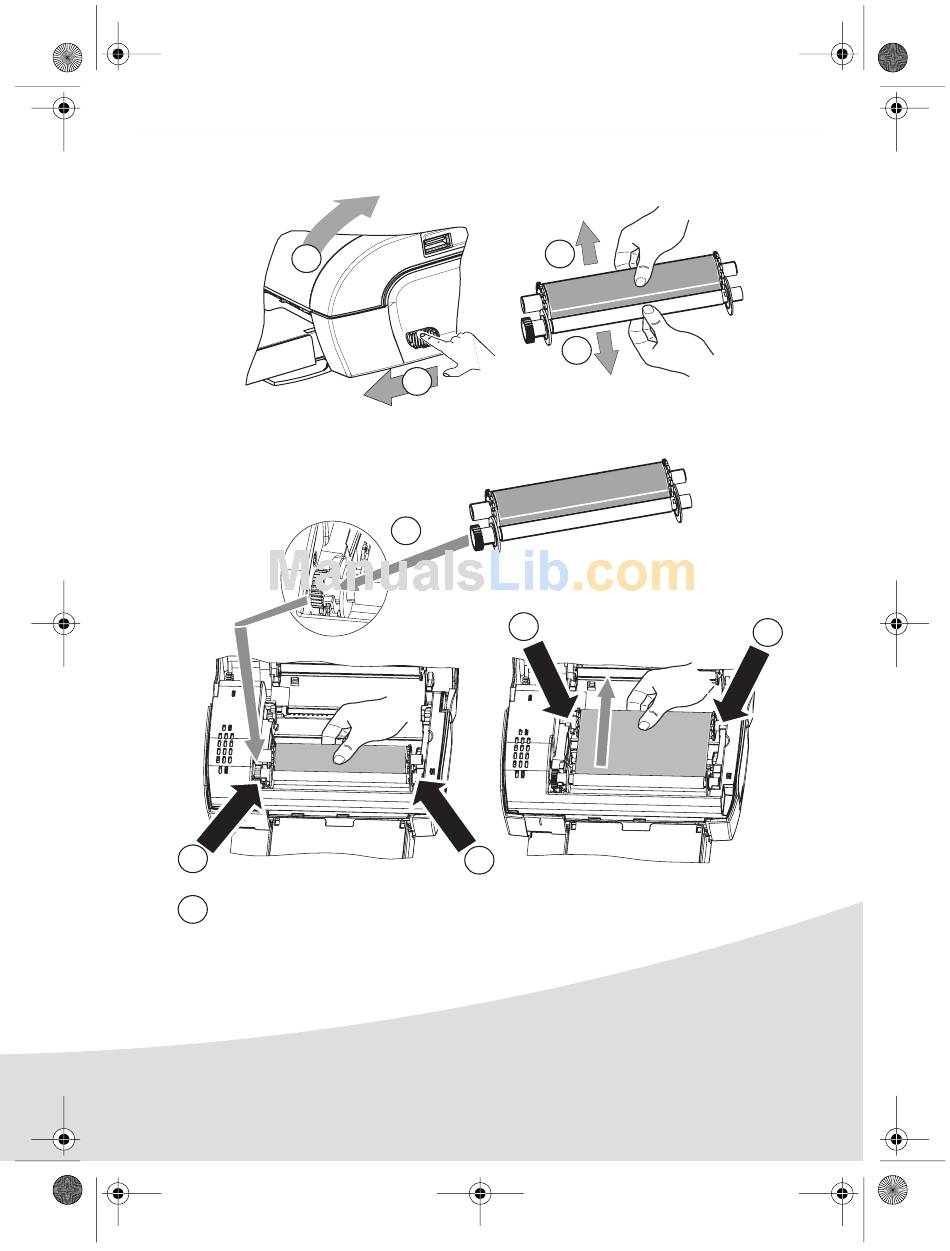 ManualsLib.com