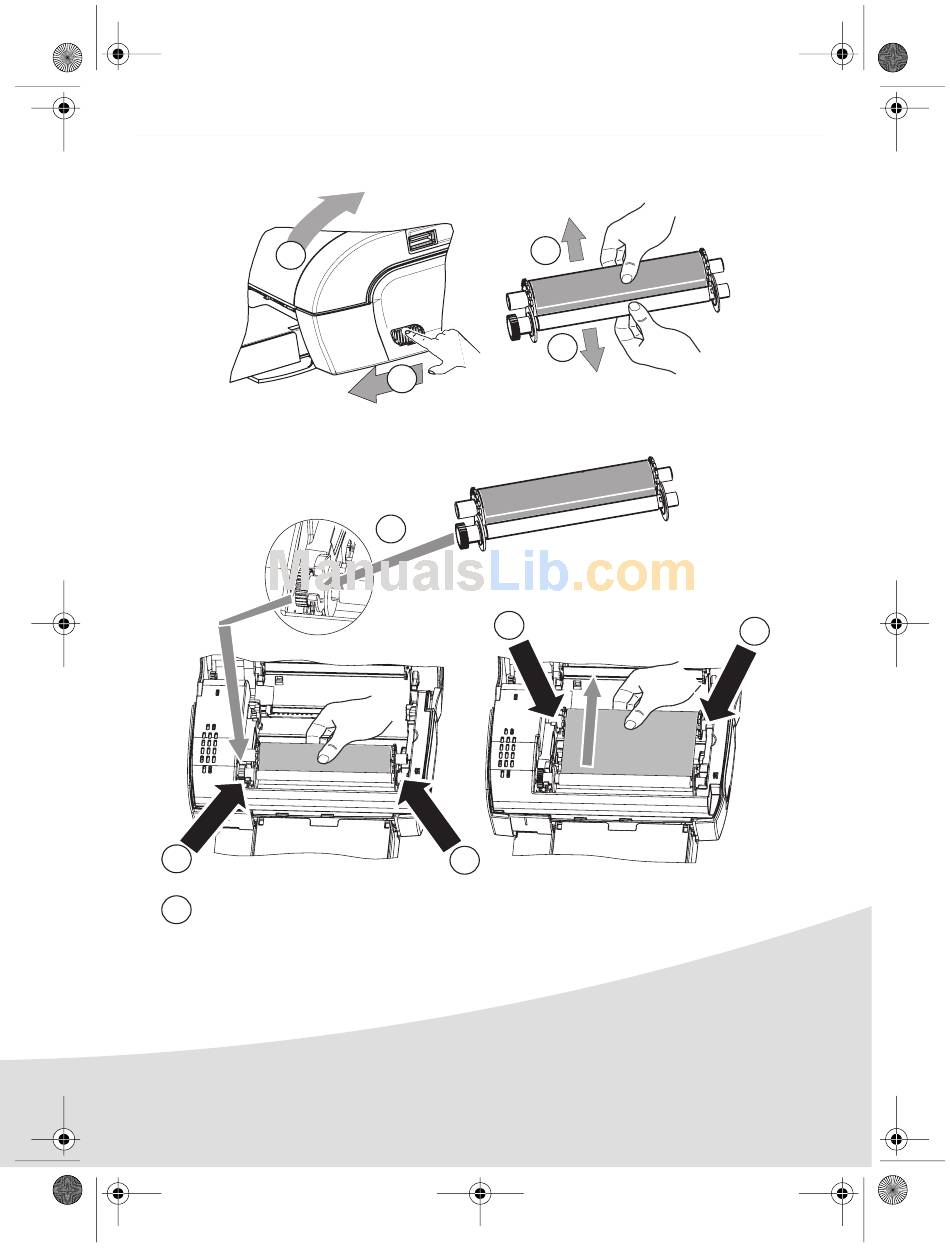 ManualsLib.com