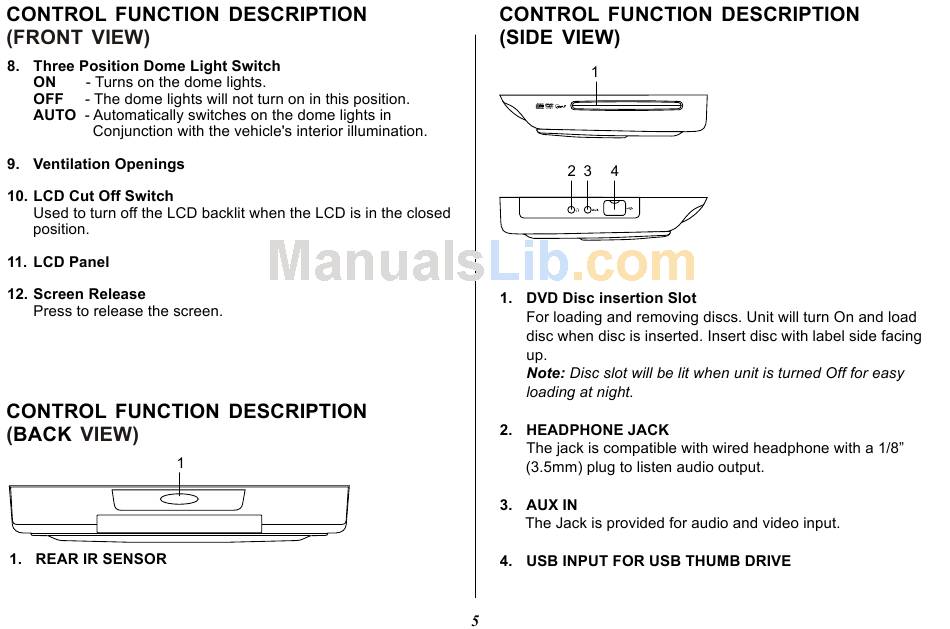 CONTROL FUNCTION DESCRIPTION (FRONT VIEW)

8. Three Position Dome Light Switch
ON - Turns on the dome lights.
OFF - The dome lights will not turn on in this position.
AUTO - Automatically switches on the dome lights in Conjunction with the vehicle's interior illumination.

9. Ventilation Openings

10. LCD Cut Off Switch
Used to turn off the LCD backlit when the LCD is in the closed position.

11. LCD Panel

12. Screen Release
Press to release the screen.

CONTROL FUNCTION DESCRIPTION (BACK VIEW)

1

1. REAR IR SENSOR

CONTROL FUNCTION DESCRIPTION (SIDE VIEW)

1

2 3 4

ManualsLib.com

1. DVD Disc insertion Slot
For loading and removing discs. Unit will turn On and load disc when disc is inserted. Insert disc with label side facing up.
Note: Disc slot will be lit when unit is turned Off for easy loading at night.

2. HEADPHONE JACK
The jack is compatible with wired headphone with a 1/8" (3.5mm) plug to listen audio output.

3. AUX IN
The Jack is provided for audio and video input.

4. USB INPUT FOR USB THUMB DRIVE

5