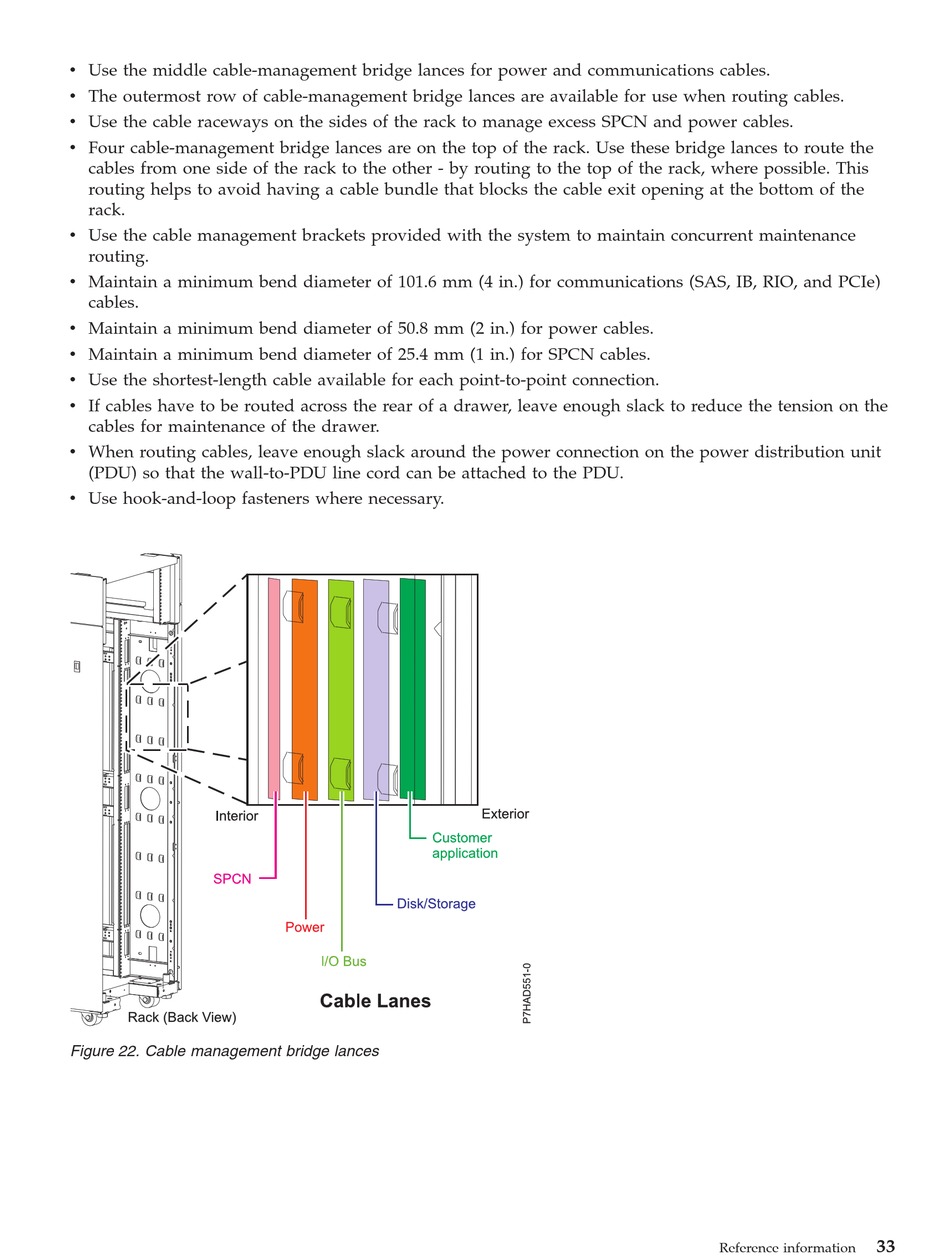 • Use the middle cable-management bridge lances for power and communications cables.
• The outermost row of cable-management bridge lances are available for use when routing cables.
• Use the cable raceways on the sides of the rack to manage excess SPCN and power cables.
• Four cable-management bridge lances are on the top of the rack. Use these bridge lances to route the cables from one side of the rack to the other - by routing to the top of the rack, where possible. This routing helps to avoid having a cable bundle that blocks the cable exit opening at the bottom of the rack.
• Use the cable management brackets provided with the system to maintain concurrent maintenance routing.
• Maintain a minimum bend diameter of 101.6 mm (4 in.) for communications (SAS, IB, RIO, and PCIe) cables.
• Maintain a minimum bend diameter of 50.8 mm (2 in.) for power cables.
• Maintain a minimum bend diameter of 25.4 mm (1 in.) for SPCN cables.
• Use the shortest-length cable available for each point-to-point connection.
• If cables have to be routed across the rear of a drawer, leave enough slack to reduce the tension on the cables for maintenance of the drawer.
• When routing cables, leave enough slack around the power connection on the power distribution unit (PDU) so that the wall-to-PDU line cord can be attached to the PDU.
• Use hook-and-loop fasteners where necessary.

Interior
Exterior
Customer application
SPCN
Disk/Storage
Power
I/O Bus
Cable Lanes
Rack (Back View)
P7HAD551-0

Figure 22. Cable management bridge lances

Reference information 33