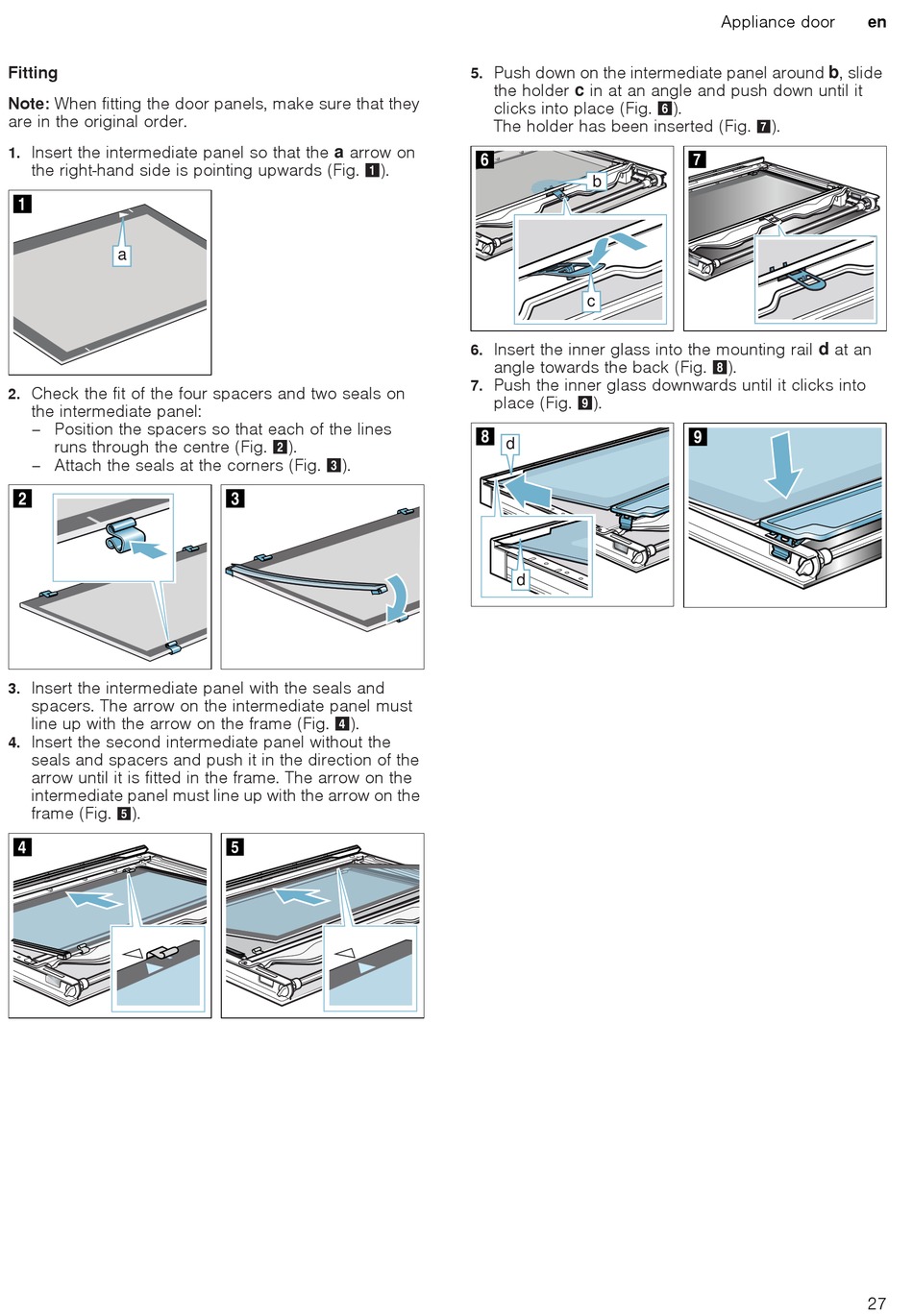 Appliance door en

Fitting

Note: When fitting the door panels, make sure that they are in the original order.

1. Insert the intermediate panel so that the a arrow on the right-hand side is pointing upwards (Fig. 1).

1

a

2. Check the fit of the four spacers and two seals on the intermediate panel:
– Position the spacers so that each of the lines runs through the centre (Fig. 2).
– Attach the seals at the corners (Fig. 3).

2

3

3. Insert the intermediate panel with the seals and spacers. The arrow on the intermediate panel must line up with the arrow on the frame (Fig. 4).
4. Insert the second intermediate panel without the seals and spacers and push it in the direction of the arrow until it is fitted in the frame. The arrow on the intermediate panel must line up with the arrow on the frame (Fig. 5).

4

5

5. Push down on the intermediate panel around b, slide the holder c in at an angle and push down until it clicks into place (Fig. 6).
The holder has been inserted (Fig. 7).

6

b

c

7

6. Insert the inner glass into the mounting rail d at an angle towards the back (Fig. 8).
7. Push the inner glass downwards until it clicks into place (Fig. 9).

8

d

d

9

27