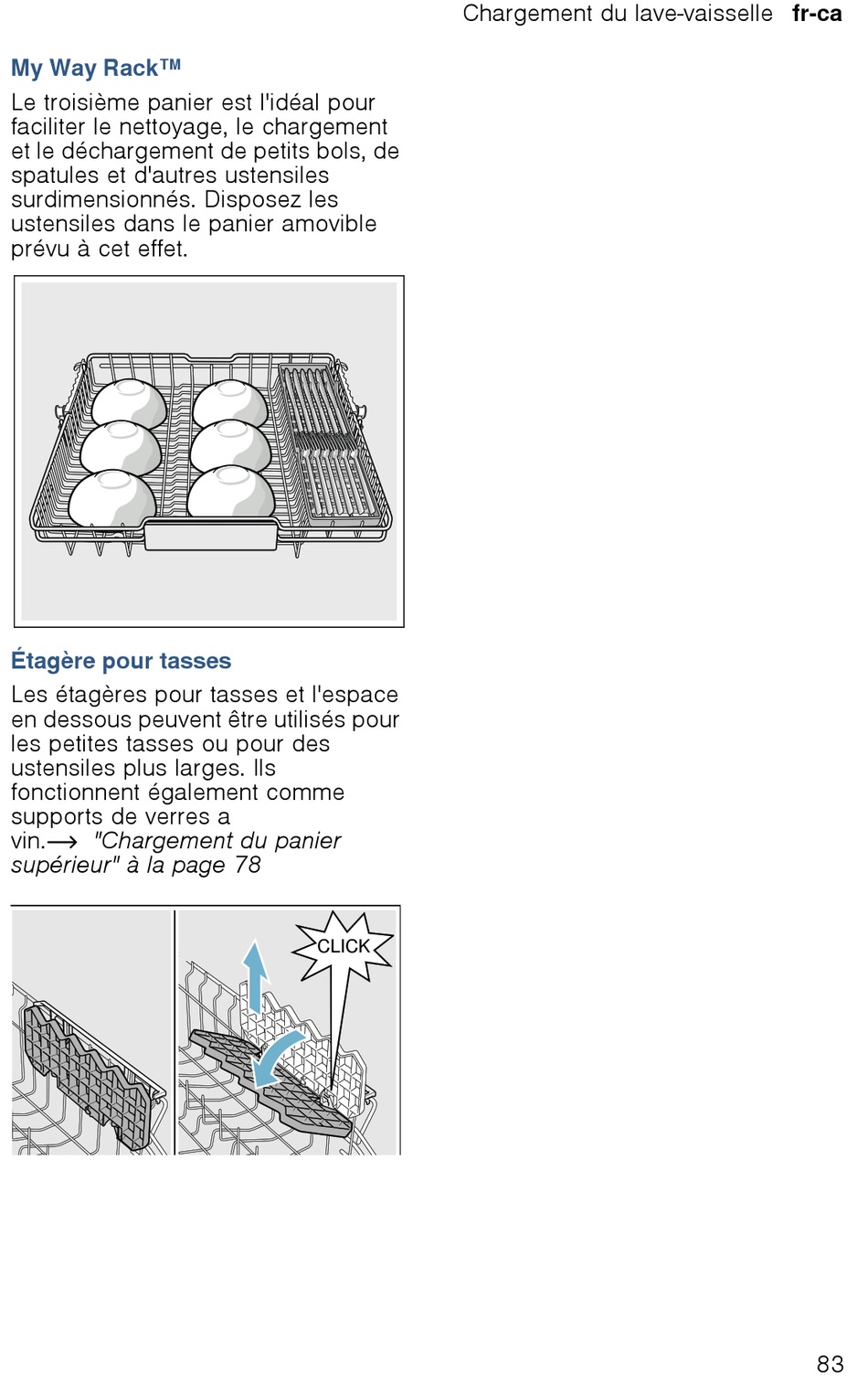 Chargement du lave-vaisselle fr-ca

My Way Rack™

Le troisième panier est l'idéal pour faciliter le nettoyage, le chargement et le déchargement de petits bols, de spatules et d'autres ustensiles surdimensionnés. Disposez les ustensiles dans le panier amovible prévu à cet effet.

Étagère pour tasses

Les étagères pour tasses et l'espace en dessous peuvent être utilisés pour les petites tasses ou pour des ustensiles plus larges. Ils fonctionnent également comme supports de verres a vin.→ "Chargement du panier supérieur" à la page 78

CLICK

83