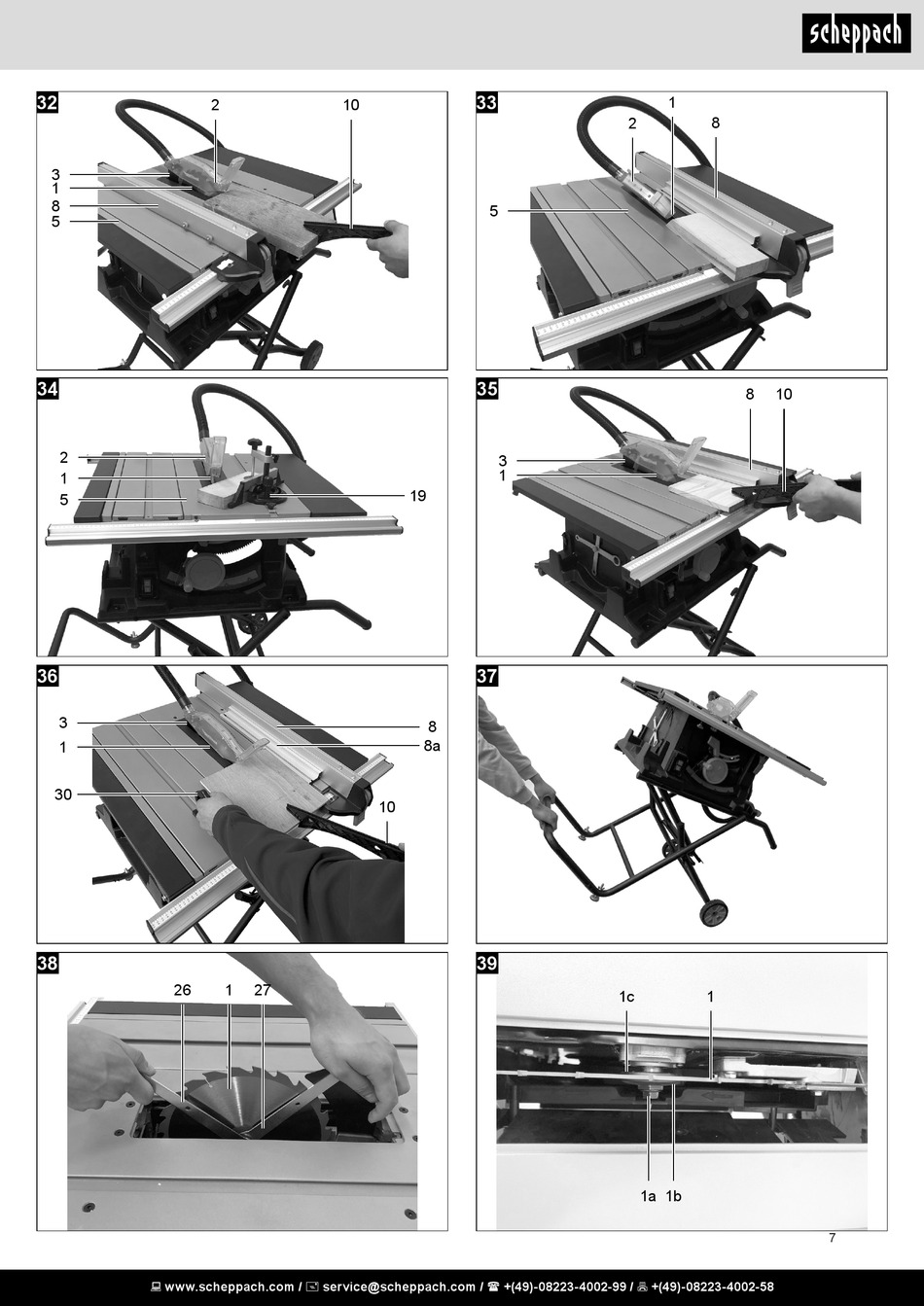 scheppach

32
2
10
3
1
8
5

33
1
2
8
5

34
2
1
5
19

35
8
10
3
1

36
3
1
30
8
8a
10

37

38
26
1
27

39
1c
1
1a
1b

7

www.scheppach.com / service@scheppach.com / +(49)-08223-4002-99 / +(49)-08223-4002-58