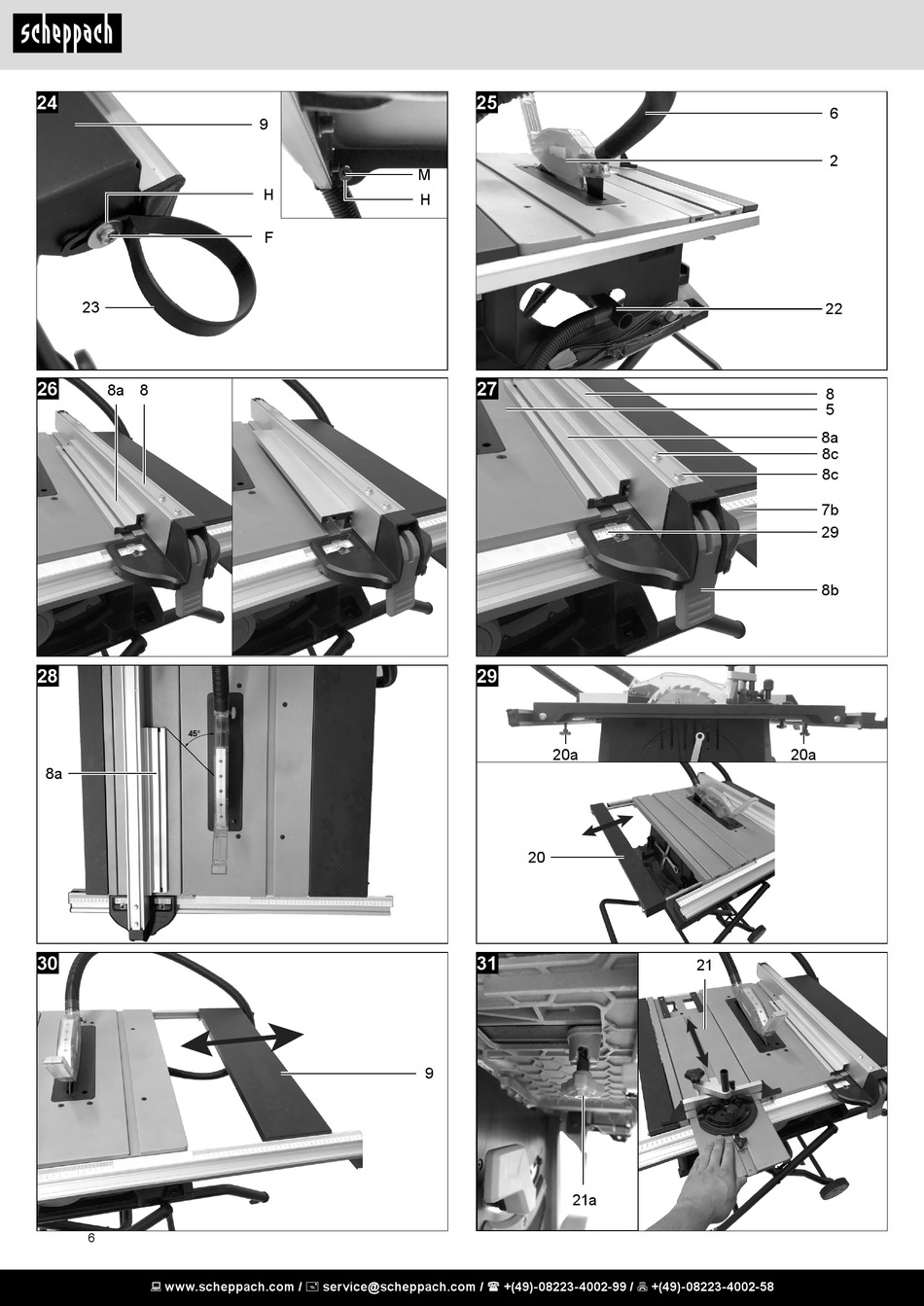 scheppach

24
9
H
F
23
M
H

25
6
2
22

26
8a
8

27
8
5
8a
8c
8c
7b
29
8b

28
45°
8a

29
20a
20a
20

30
9

31
21
21a

6

www.scheppach.com / service@scheppach.com / +(49)-08223-4002-99 / +(49)-08223-4002-58