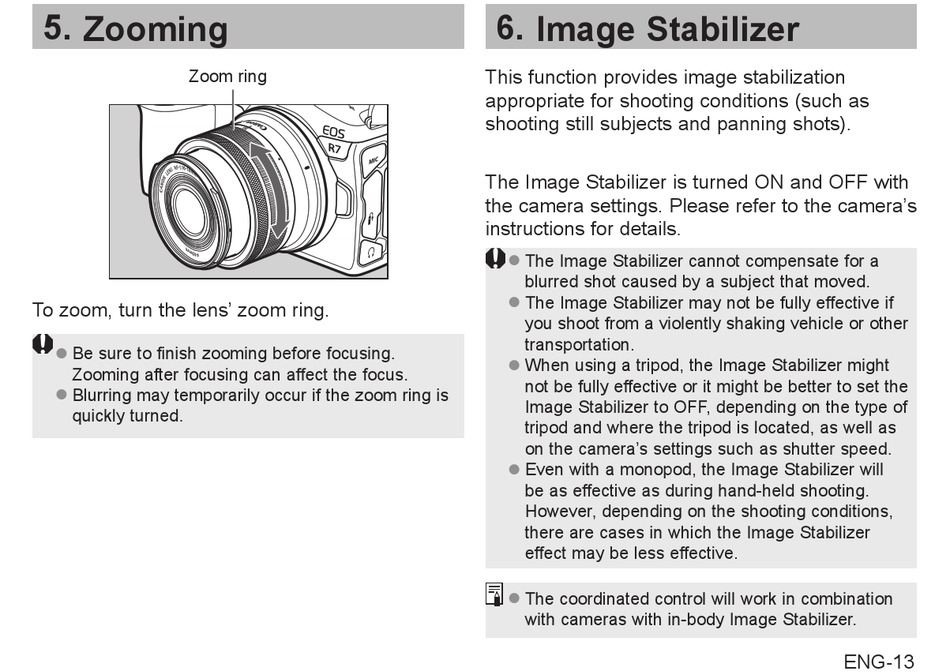 5. Zooming

Zoom ring

EOS
R7

To zoom, turn the lens' zoom ring.

● Be sure to finish zooming before focusing. Zooming after focusing can affect the focus.
● Blurring may temporarily occur if the zoom ring is quickly turned.

6. Image Stabilizer

This function provides image stabilization appropriate for shooting conditions (such as shooting still subjects and panning shots).

The Image Stabilizer is turned ON and OFF with the camera settings. Please refer to the camera's instructions for details.

● The Image Stabilizer cannot compensate for a blurred shot caused by a subject that moved.
● The Image Stabilizer may not be fully effective if you shoot from a violently shaking vehicle or other transportation.
● When using a tripod, the Image Stabilizer might not be fully effective or it might be better to set the Image Stabilizer to OFF, depending on the type of tripod and where the tripod is located, as well as on the camera's settings such as shutter speed.
● Even with a monopod, the Image Stabilizer will be as effective as during hand-held shooting. However, depending on the shooting conditions, there are cases in which the Image Stabilizer effect may be less effective.

● The coordinated control will work in combination with cameras with in-body Image Stabilizer.

ENG-13