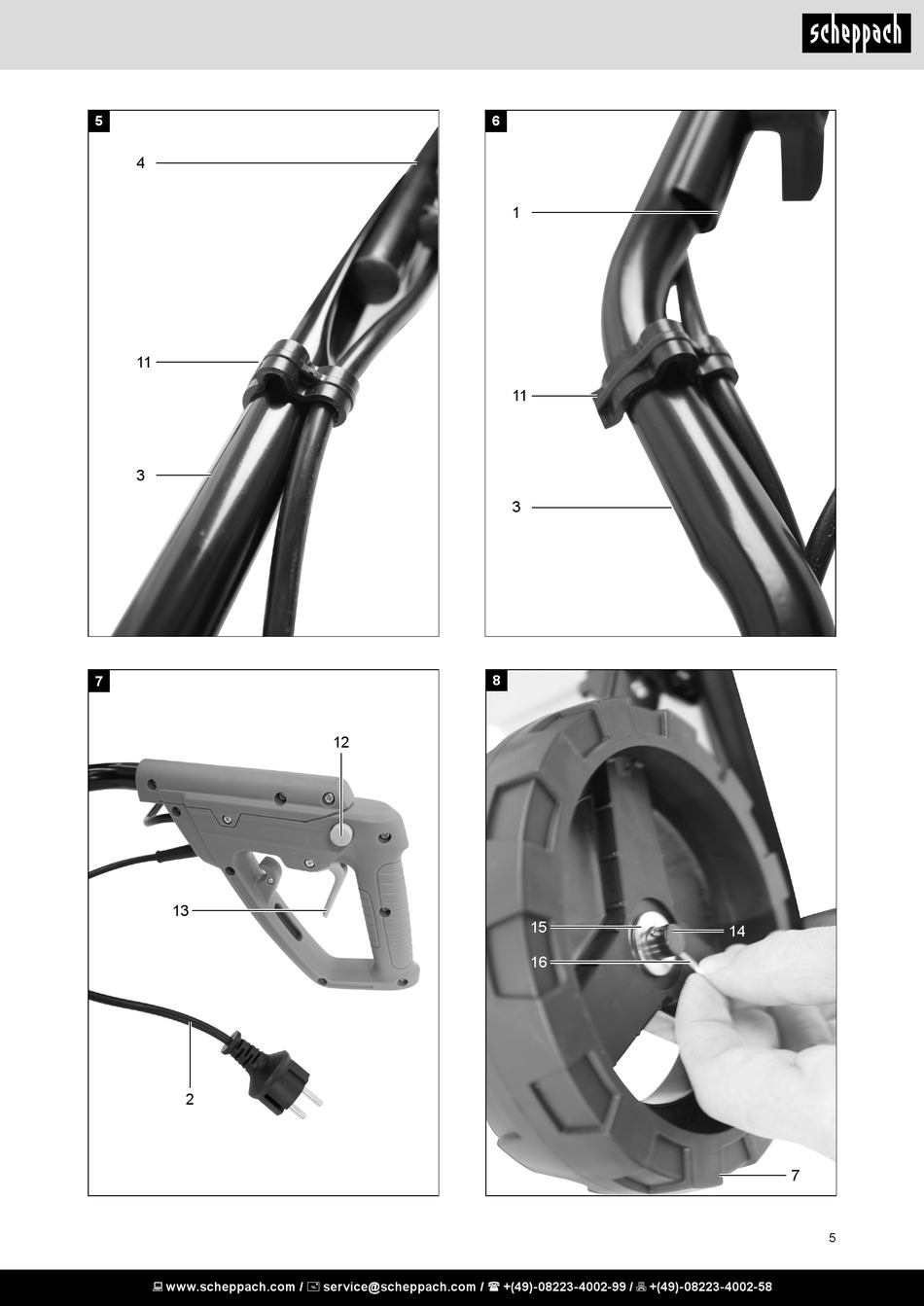 scheppach

5

4

11

3

6

1

11

3

7

12

13

2

8

15

14

16

7

5

www.scheppach.com / service@scheppach.com / +(49)-08223-4002-99 / +(49)-08223-4002-58