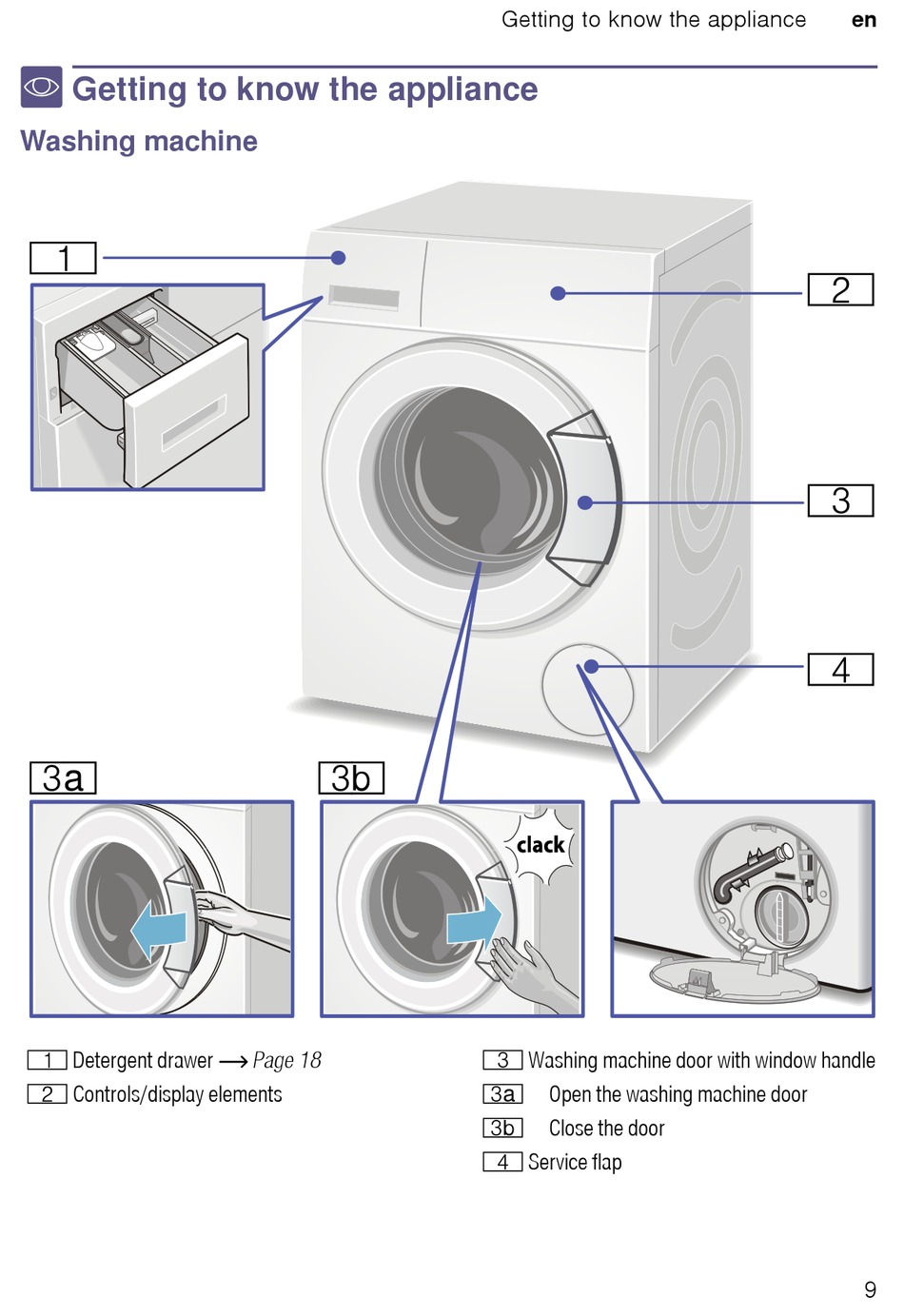 Getting to know the appliance en

Getting to know the appliance

Washing machine

1

2

3

4

3a

3b

clack

1 Detergent drawer → Page 18
2 Controls/display elements

3 Washing machine door with window handle
3a Open the washing machine door
3b Close the door
4 Service flap

9