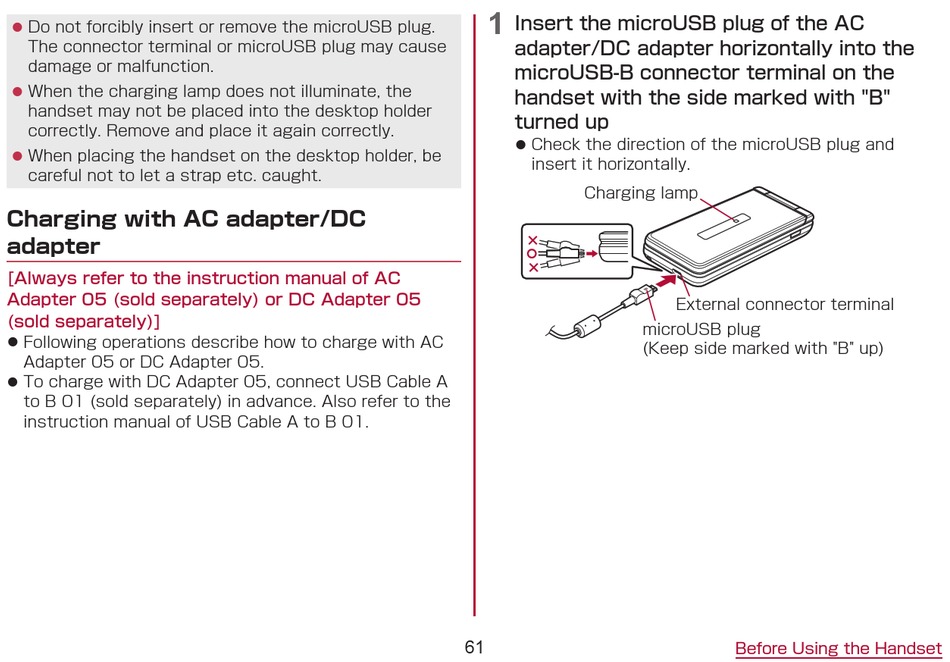 ● Do not forcibly insert or remove the microUSB plug. The connector terminal or microUSB plug may cause damage or malfunction.
● When the charging lamp does not illuminate, the handset may not be placed into the desktop holder correctly. Remove and place it again correctly.
● When placing the handset on the desktop holder, be careful not to let a strap etc. caught.

Charging with AC adapter/DC adapter

[Always refer to the instruction manual of AC Adapter 05 (sold separately) or DC Adapter 05 (sold separately)]
● Following operations describe how to charge with AC Adapter 05 or DC Adapter 05.
● To charge with DC Adapter 05, connect USB Cable A to B 01 (sold separately) in advance. Also refer to the instruction manual of USB Cable A to B 01.

1 Insert the microUSB plug of the AC adapter/DC adapter horizontally into the microUSB-B connector terminal on the handset with the side marked with "B" turned up
● Check the direction of the microUSB plug and insert it horizontally.

Charging lamp
×
○
×
External connector terminal
microUSB plug
(Keep side marked with "B" up)

61

Before Using the Handset